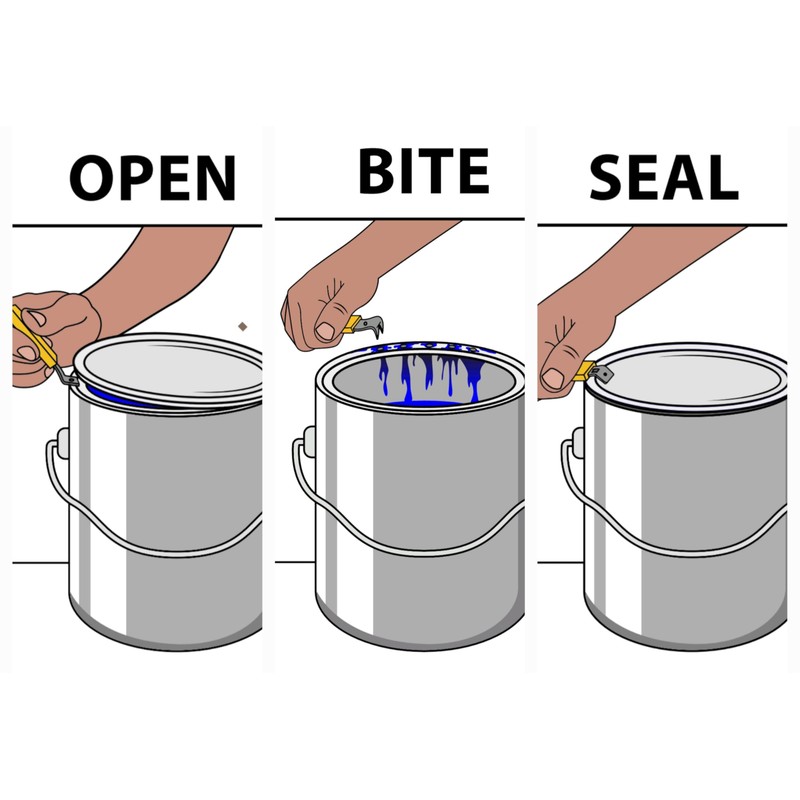 OPEN

BITE

SEAL