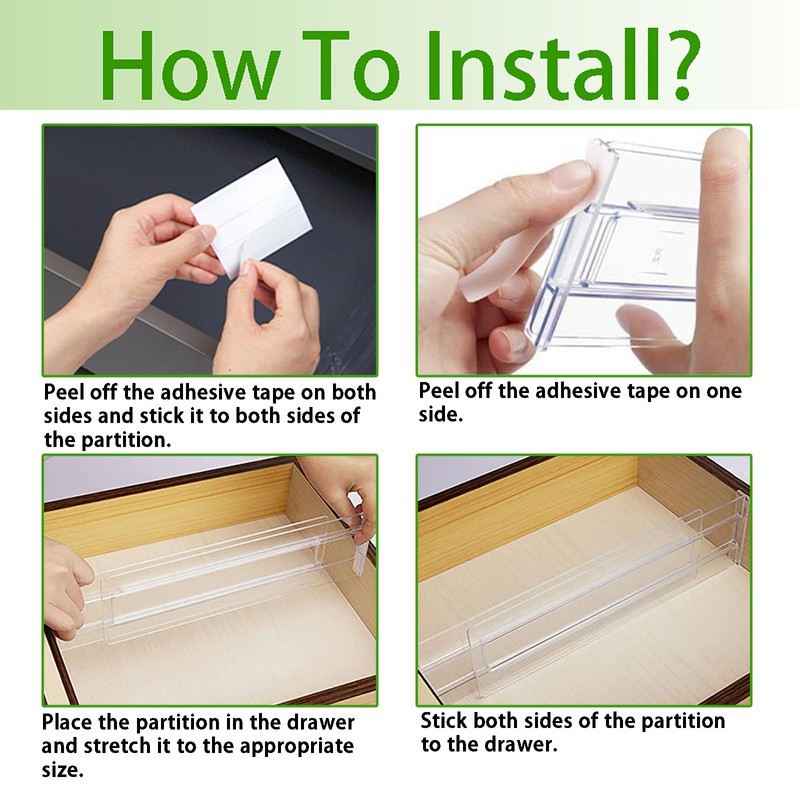 How To Install?

Peel off the adhesive tape on both sides and stick it to both sides of the partition.

Peel off the adhesive tape on one side.

Place the partition in the drawer and stretch it to the appropriate size.

Stick both sides of the partition to the drawer.