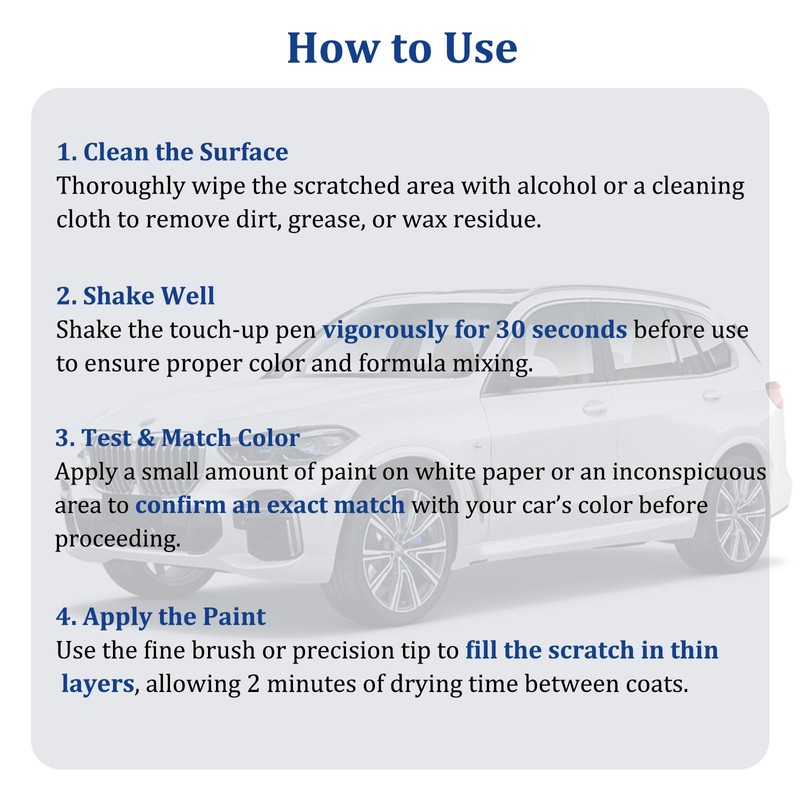 How to Use

1. Clean the Surface
Thoroughly wipe the scratched area with alcohol or a cleaning cloth to remove dirt, grease, or wax residue.

2. Shake Well
Shake the touch-up pen vigorously for 30 seconds before use to ensure proper color and formula mixing.

3. Test & Match Color
Apply a small amount of paint on white paper or an inconspicuous area to confirm an exact match with your car's color before proceeding.

4. Apply the Paint
Use the fine brush or precision tip to fill the scratch in thin layers, allowing 2 minutes of drying time between coats.