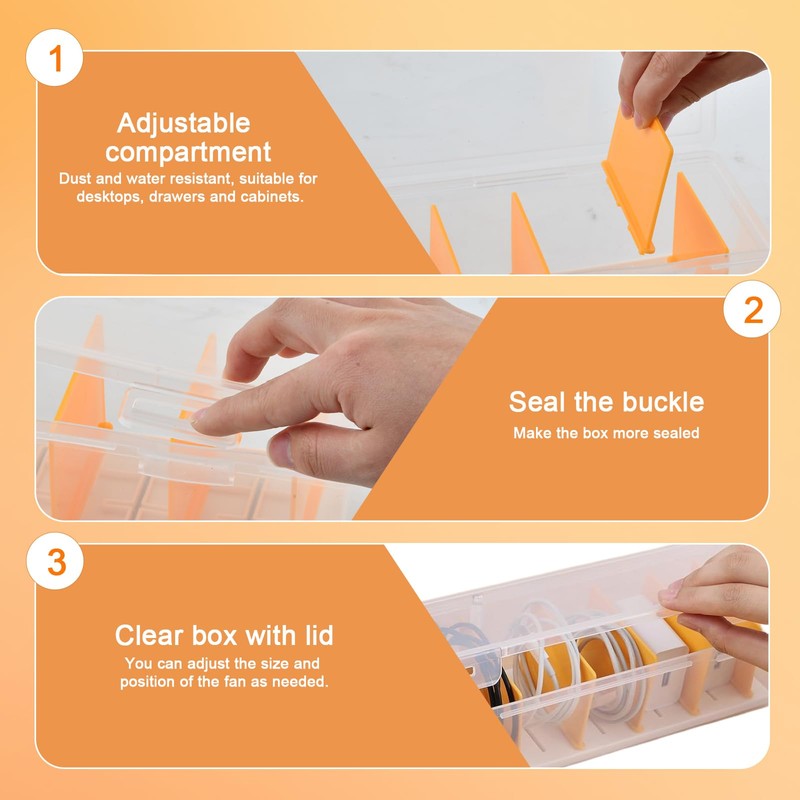 1

Adjustable compartment

Dust and water resistant, suitable for desktops, drawers and cabinets.

2

Seal the buckle

Make the box more sealed

3

Clear box with lid

You can adjust the size and position of the fan as needed.