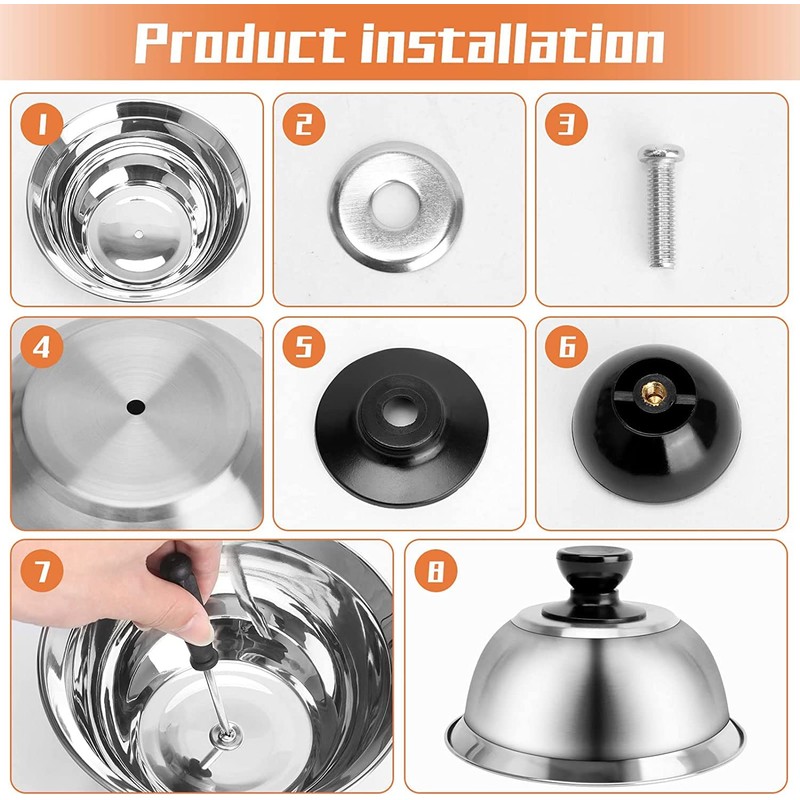 Product installation

1

2

3

4

5

6

7

8