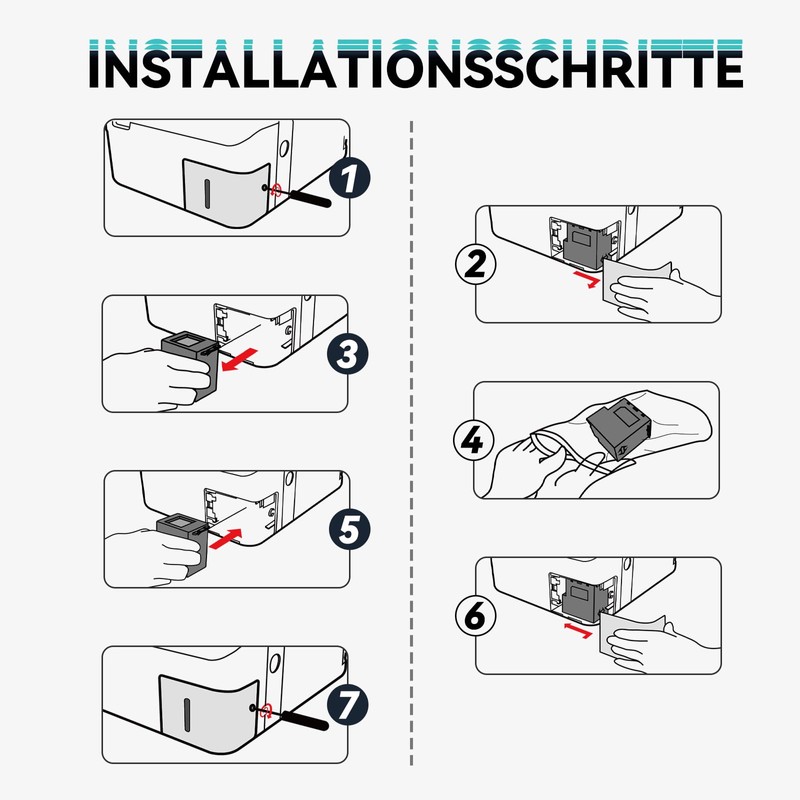 INSTALLATIONSSCHRITTE

1

3

5

7

2

4

6