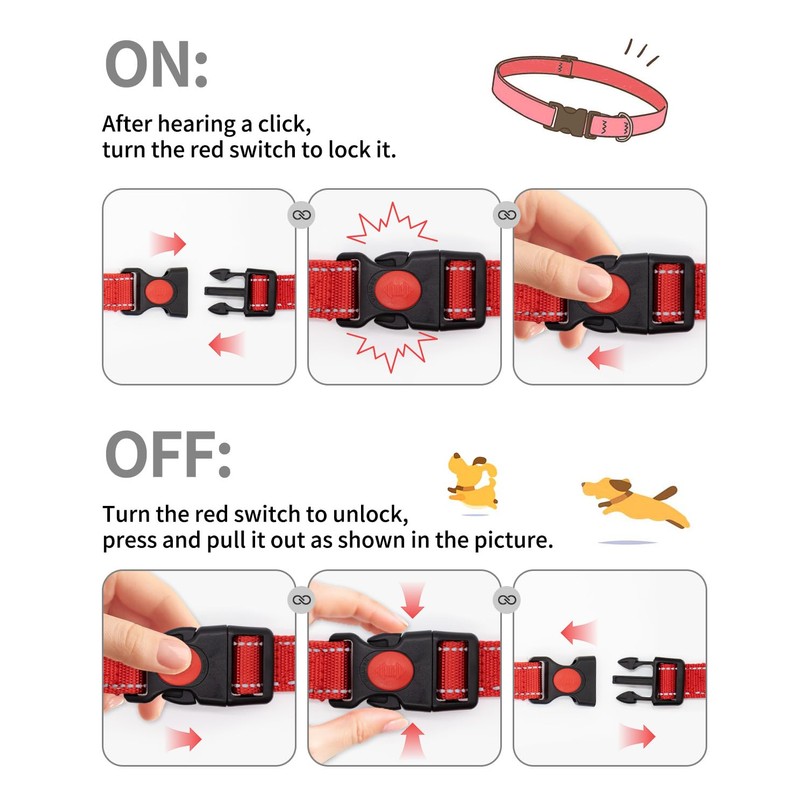 ON:

After hearing a click, turn the red switch to lock it.

OFF:

Turn the red switch to unlock, press and pull it out as shown in the picture.