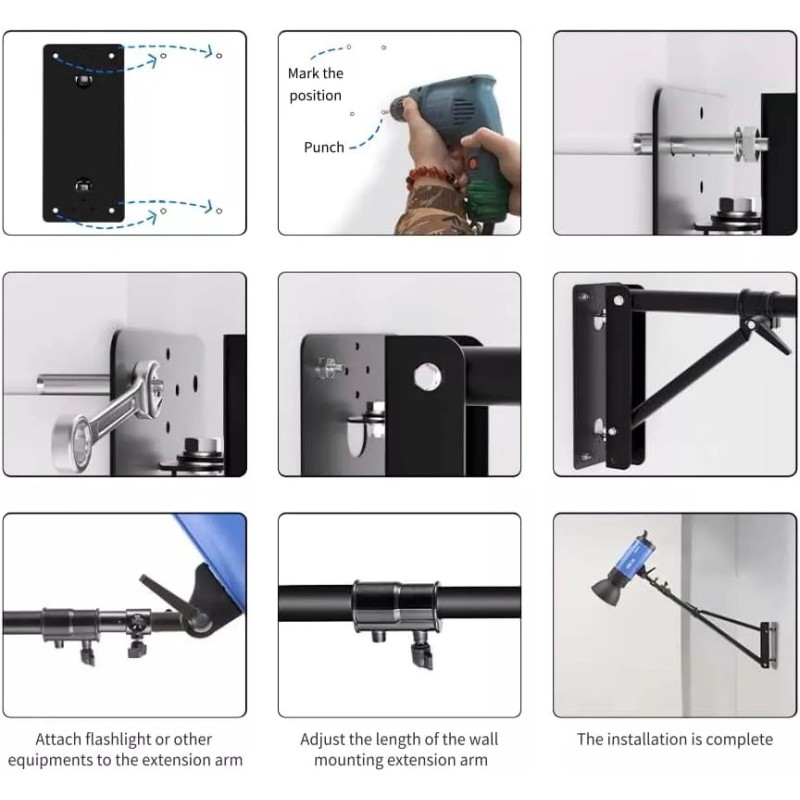 Mark the position

Punch

Attach flashlight or other equipments to the extension arm

Adjust the length of the wall mounting extension arm

The installation is complete