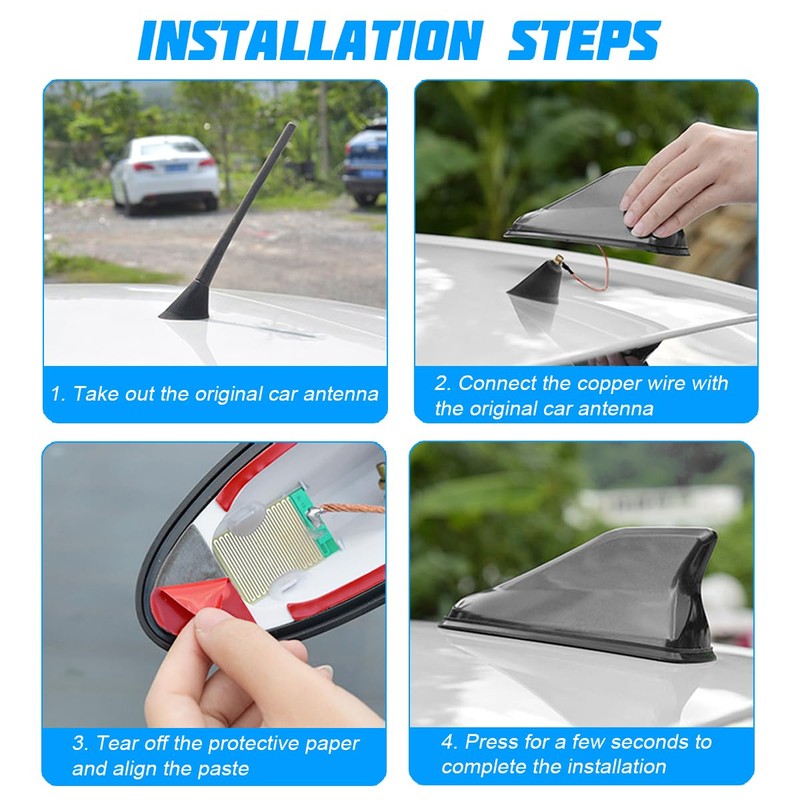 INSTALLATION STEPS

1. Take out the original car antenna

2. Connect the copper wire with the original car antenna

3. Tear off the protective paper and align the paste

4. Press for a few seconds to complete the installation