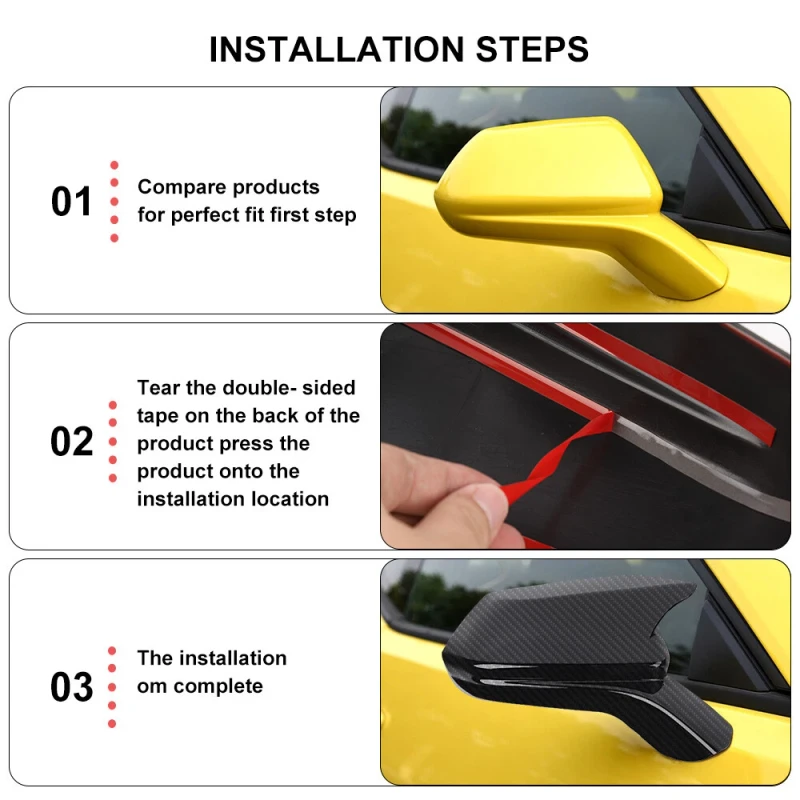 INSTALLATION STEPS

01

Compare products for perfect fit first step

02

Tear the double- sided tape on the back of the product press the product onto the installation location

03

The installation om complete