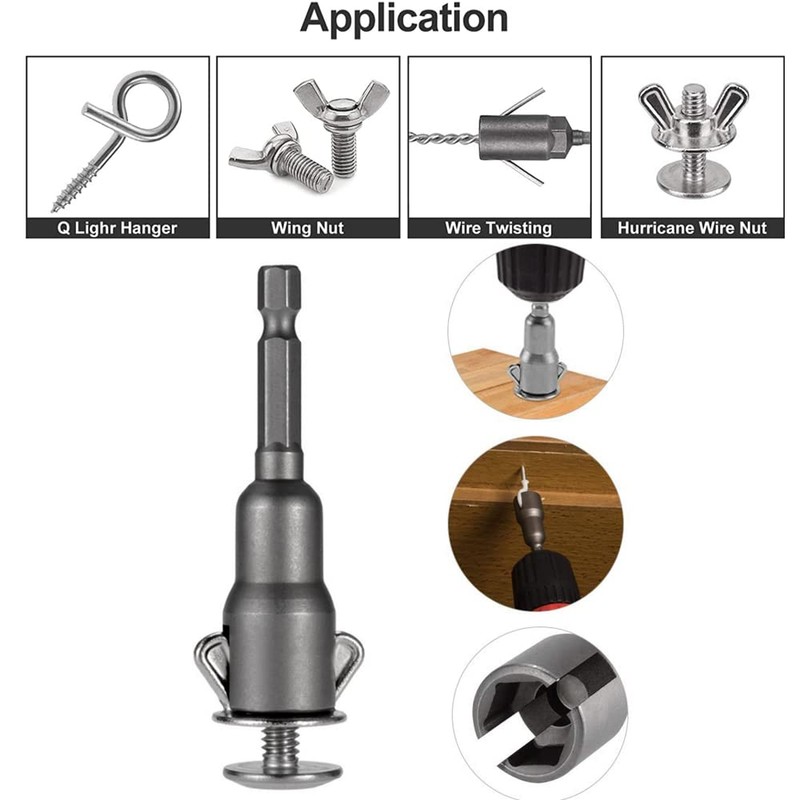 Application

Q Lighr Hanger

Wing Nut

Wire Twisting

Hurricane Wire Nut