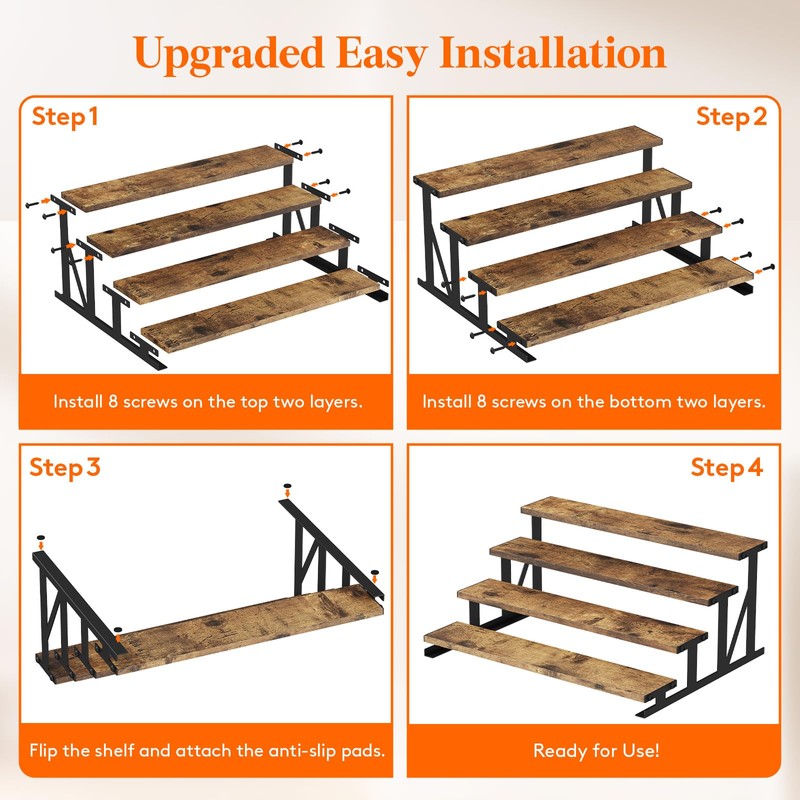 Upgraded Easy Installation

Step 1

Install 8 screws on the top two layers.

Step 2

Install 8 screws on the bottom two layers.

Step 3

Flip the shelf and attach the anti-slip pads.

Step 4

Ready for Use!