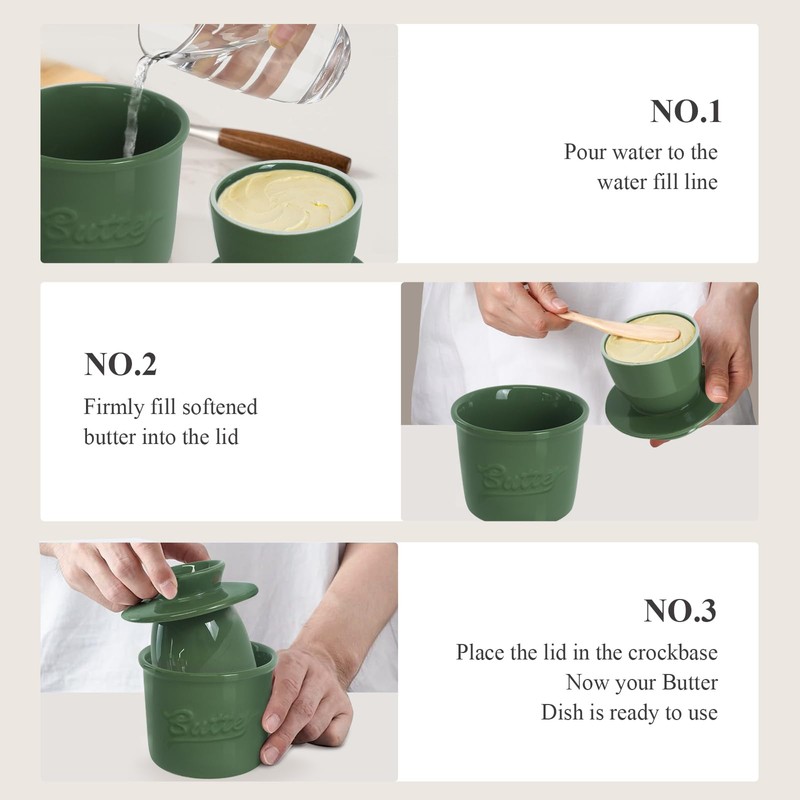 Butter

NO.1
Pour water to the water fill line

NO.2
Firmly fill softened butter into the lid

Butter

Butter

NO.3
Place the lid in the crockbase
Now your Butter
Dish is ready to use