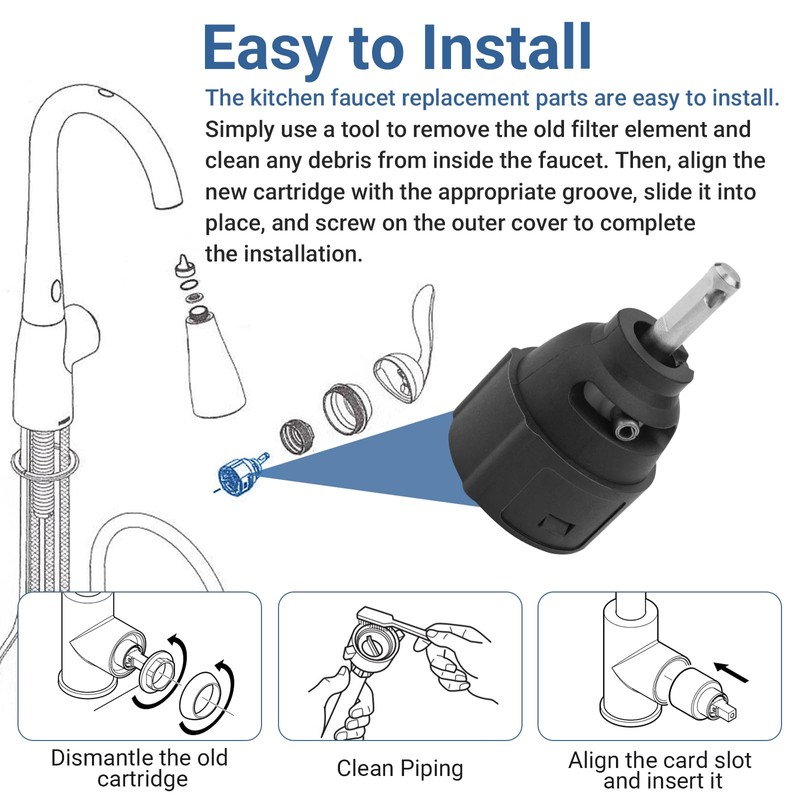 Easy to Install

The kitchen faucet replacement parts are easy to install. Simply use a tool to remove the old filter element and clean any debris from inside the faucet. Then, align the new cartridge with the appropriate groove, slide it into place, and screw on the outer cover to complete the installation.

Dismantle the old cartridge

Clean Piping

Align the card slot and insert it