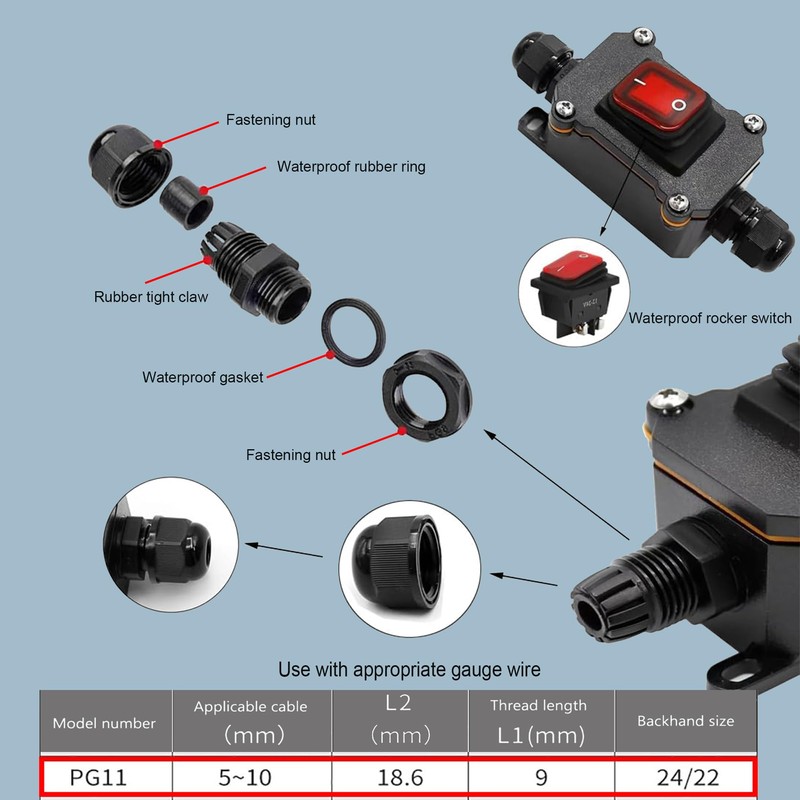 Fastening nut

Waterproof rubber ring

Rubber tight claw

Waterproof gasket

Fastening nut

Waterproof rocker switch

Use with appropriate gauge wire

| Model number | Applicable cable (mm) | L2 (mm) | Thread length L1(mm) | Backhand size |
|---|---|---|---|---|
| PG11 | 5~10 | 18.6 | 9 | 24/22 |