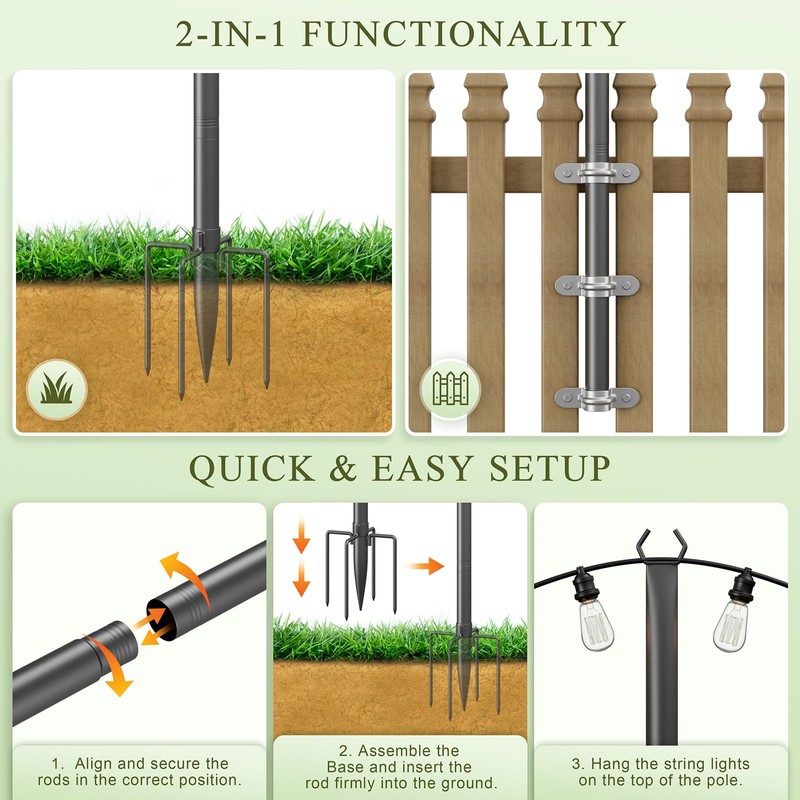 2-IN-1 FUNCTIONALITY

QUICK & EASY SETUP

1. Align and secure the rods in the correct position.

2. Assemble the Base and insert the rod firmly into the ground.

3. Hang the string lights on the top of the pole.