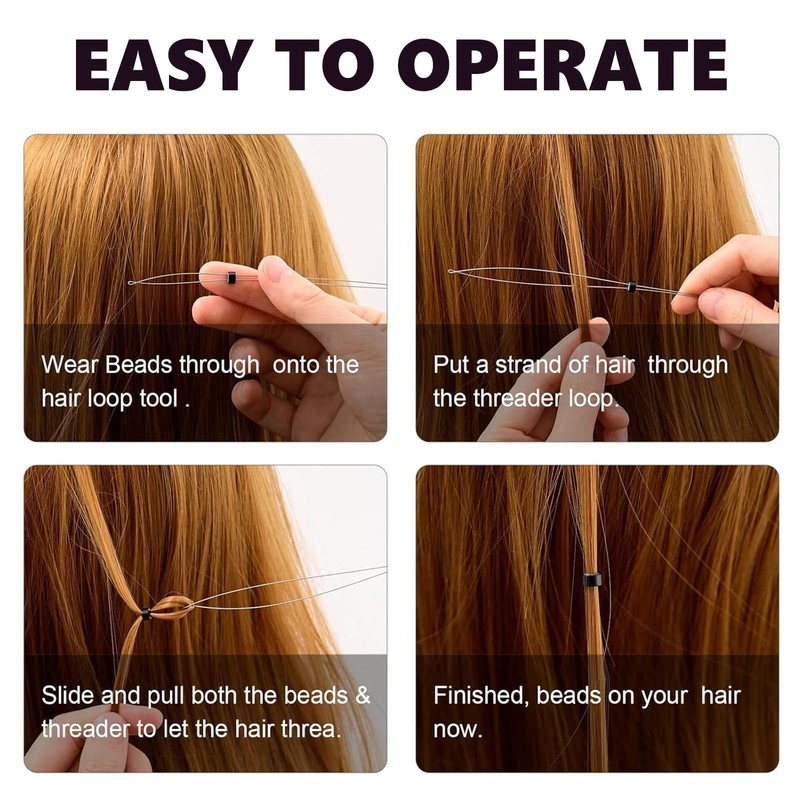 EASY TO OPERATE

Wear Beads through onto the hair loop tool .

Put a strand of hair through the threader loop.

Slide and pull both the beads & threader to let the hair threa.

Finished, beads on your hair now.