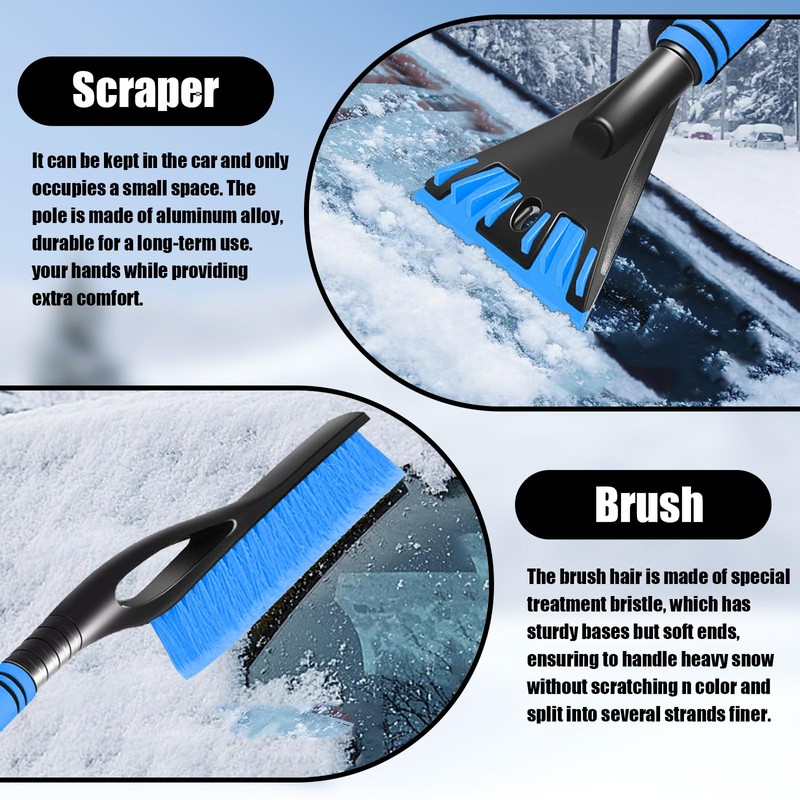 Scraper

It can be kept in the car and only occupies a small space. The pole is made of aluminum alloy, durable for a long-term use. your hands while providing extra comfort.

Brush

The brush hair is made of special treatment bristle, which has sturdy bases but soft ends, ensuring to handle heavy snow without scratching n color and split into several strands finer.