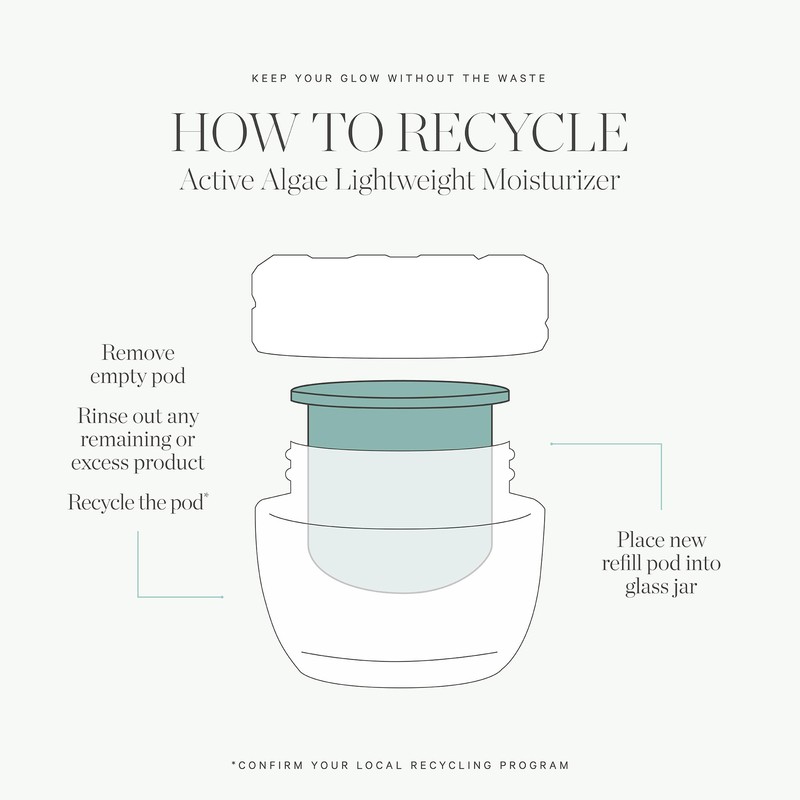 KEEP YOUR GLOW WITHOUT THE WASTE

HOW TO RECYCLE
Active Algae Lightweight Moisturizer

Remove empty pod

Rinse out any remaining or excess product

Recycle the pod*

Place new refill pod into glass jar

*CONFIRM YOUR LOCAL RECYCLING PROGRAM