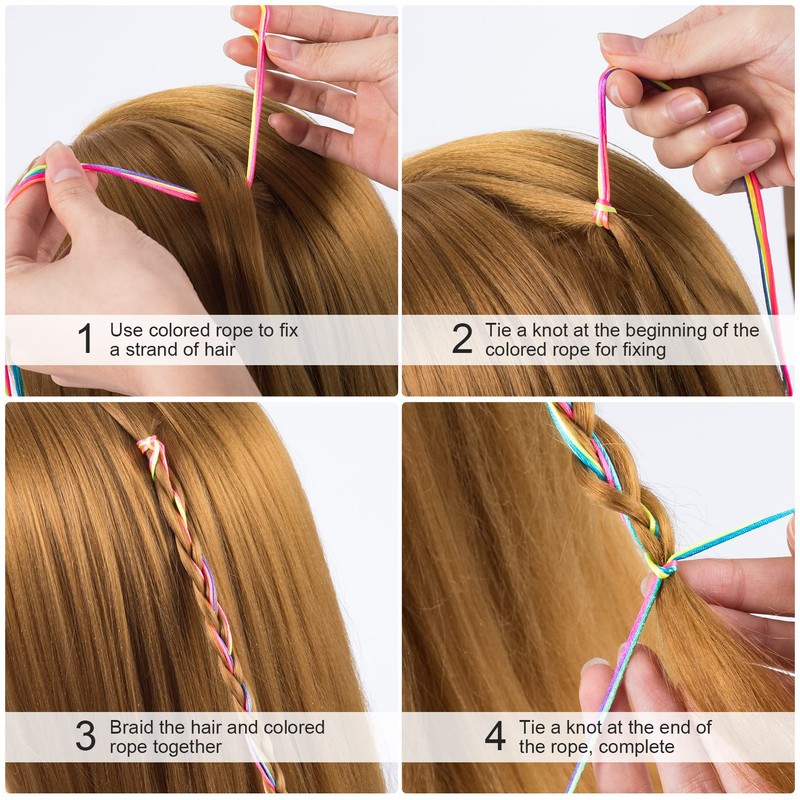 1 Use colored rope to fix a strand of hair

2 Tie a knot at the beginning of the colored rope for fixing

3 Braid the hair and colored rope together

4 Tie a knot at the end of the rope, complete