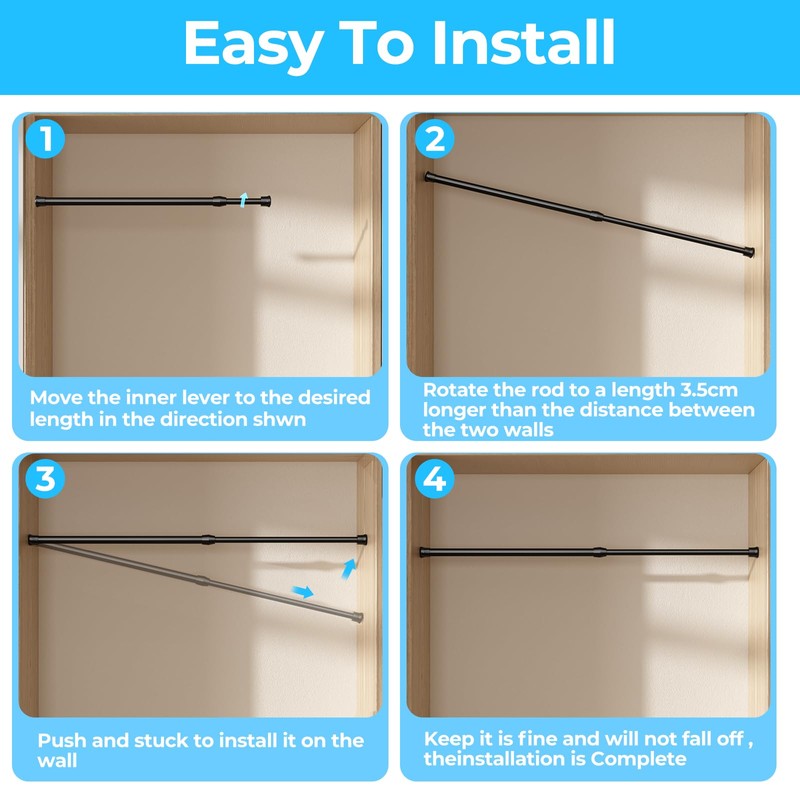 Easy To Install

1

Move the inner lever to the desired length in the direction shwn

2

Rotate the rod to a length 3.5cm longer than the distance between the two walls

3

Push and stuck to install it on the wall

4

Keep it is fine and will not fall off , theinstallation is Complete