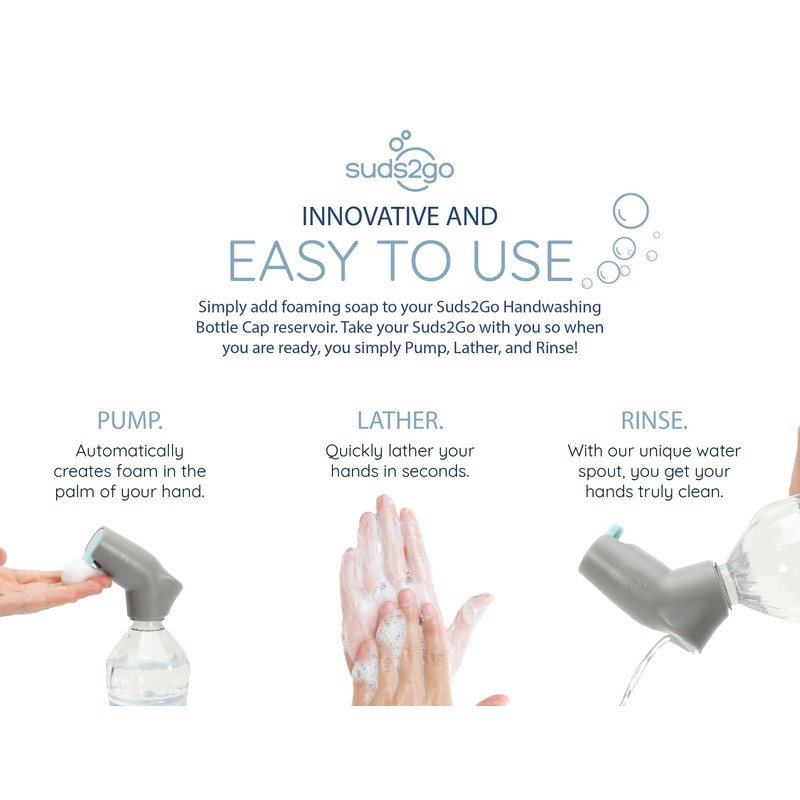 suds2go

INNOVATIVE AND

EASY TO USE

Simply add foaming soap to your Suds2Go Handwashing Bottle Cap reservoir. Take your Suds2Go with you so when you are ready, you simply Pump, Lather, and Rinse!

PUMP.

Automatically creates foam in the palm of your hand.

LATHER.

Quickly lather your hands in seconds.

RINSE.

With our unique water spout, you get your hands truly clean.