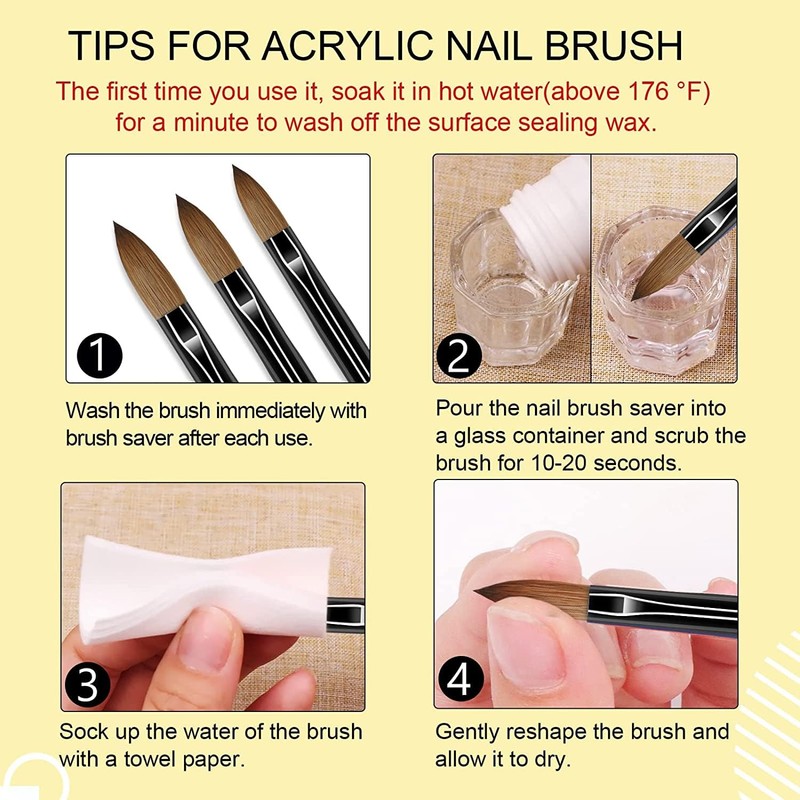 TIPS FOR ACRYLIC NAIL BRUSH

The first time you use it, soak it in hot water(above 176 °F) for a minute to wash off the surface sealing wax.

1

Wash the brush immediately with brush saver after each use.

2

Pour the nail brush saver into a glass container and scrub the brush for 10-20 seconds.

3

Sock up the water of the brush with a towel paper.

4

Gently reshape the brush and allow it to dry.