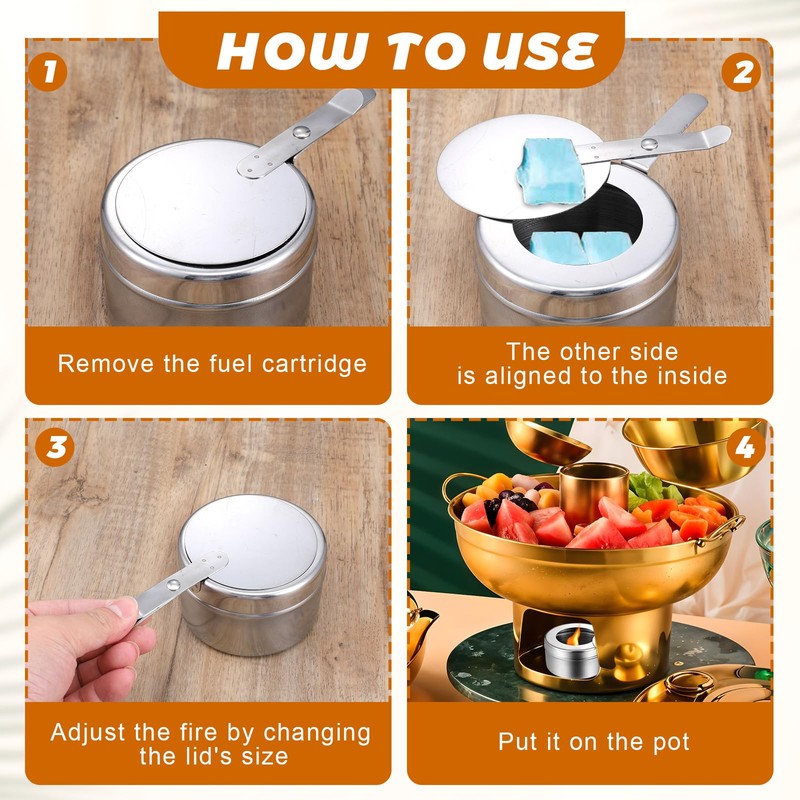 HOW TO USE

1

Remove the fuel cartridge

2

The other side is aligned to the inside

3

Adjust the fire by changing the lid's size

4

Put it on the pot