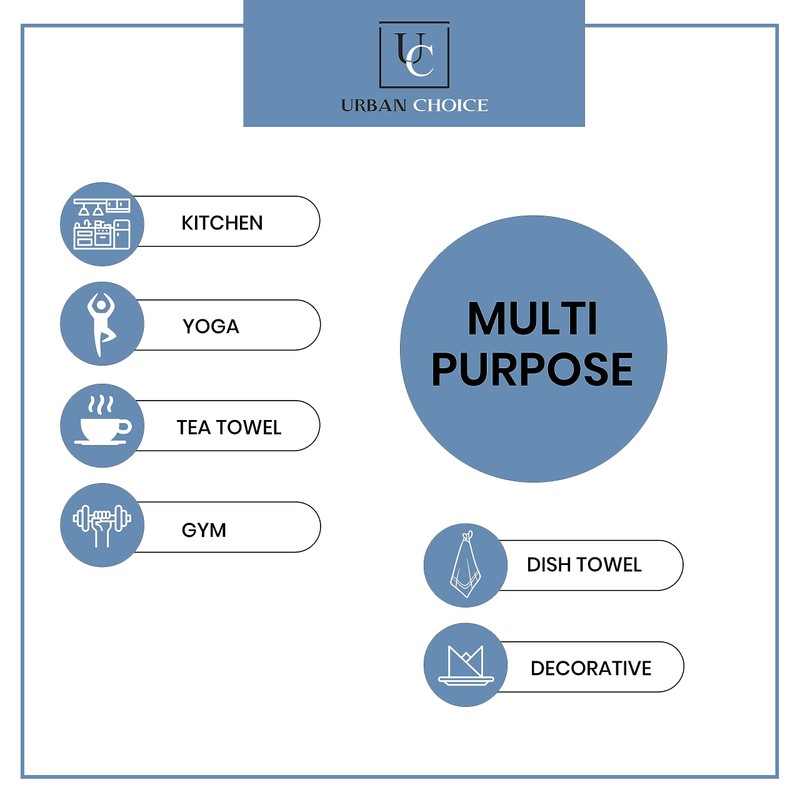 UC
URBAN CHOICE

KITCHEN

YOGA

TEA TOWEL

GYM

MULTI PURPOSE

DISH TOWEL

DECORATIVE