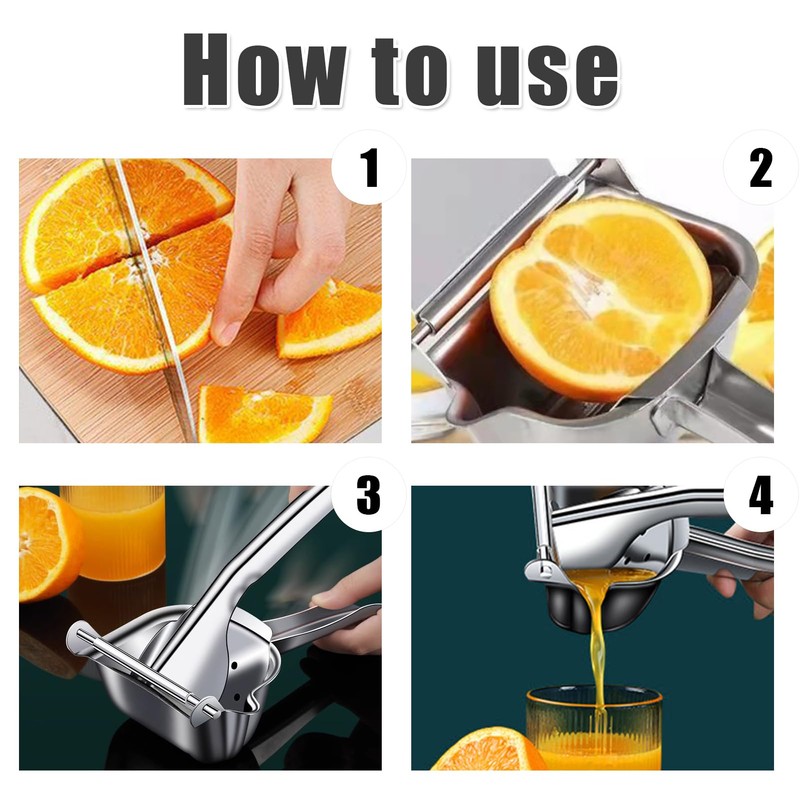 How to use

1

2

3

4