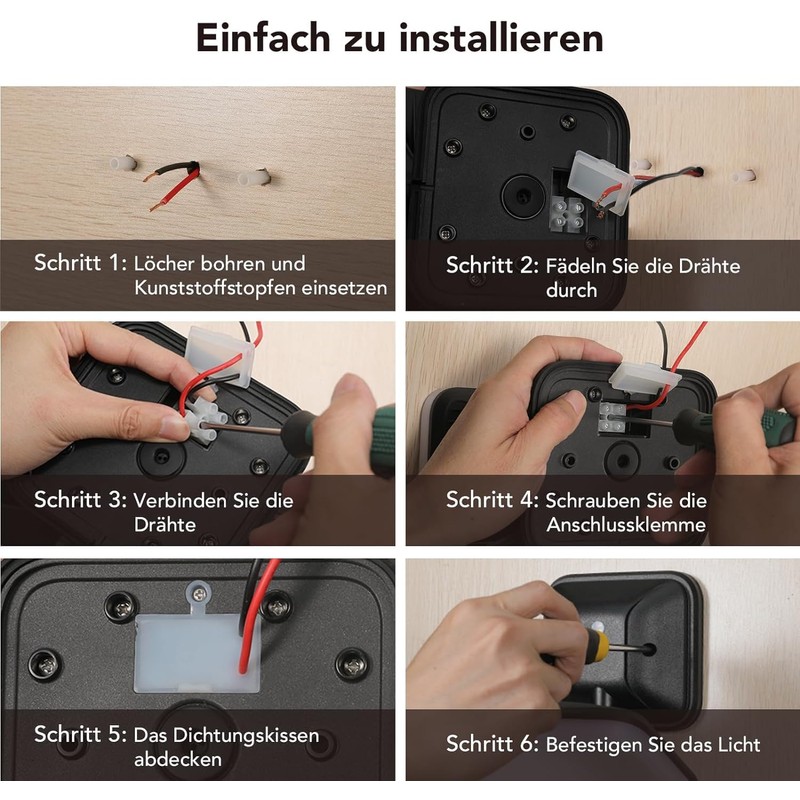 Einfach zu installieren

Schritt 1: Löcher bohren und Kunststoffstopfen einsetzen

Schritt 2: Fädeln Sie die Drähte durch

Schritt 3: Verbinden Sie die Drähte

Schritt 4: Schrauben Sie die Anschlussklemme

Schritt 5: Das Dichtungskissen abdecken

Schritt 6: Befestigen Sie das Licht