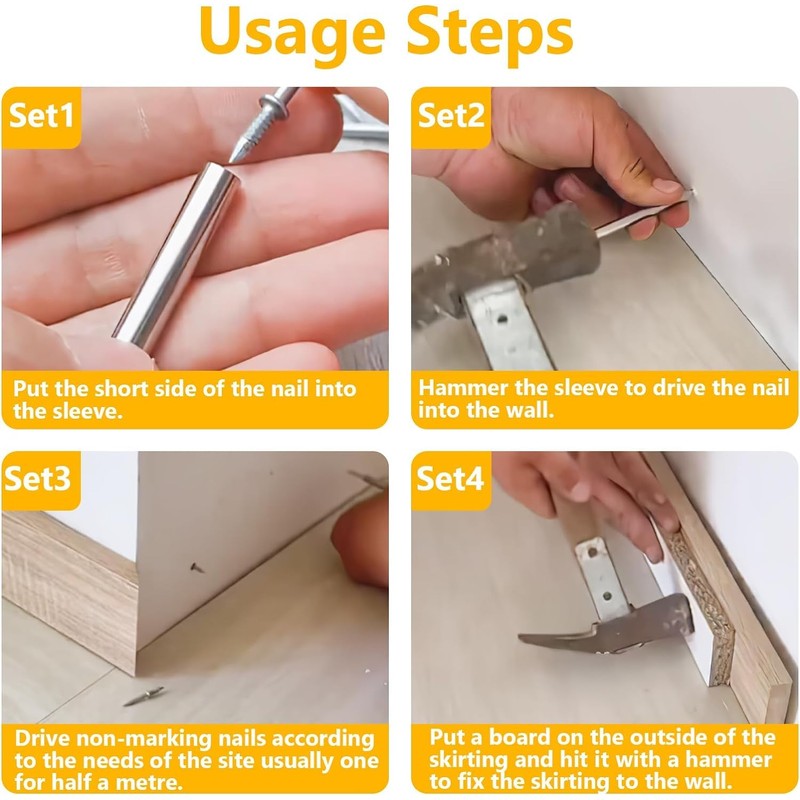 Usage Steps

Set1

Put the short side of the nail into the sleeve.

Set2

Hammer the sleeve to drive the nail into the wall.

Set3

Drive non-marking nails according to the needs of the site usually one for half a metre.

Set4

Put a board on the outside of the skirting and hit it with a hammer to fix the skirting to the wall.