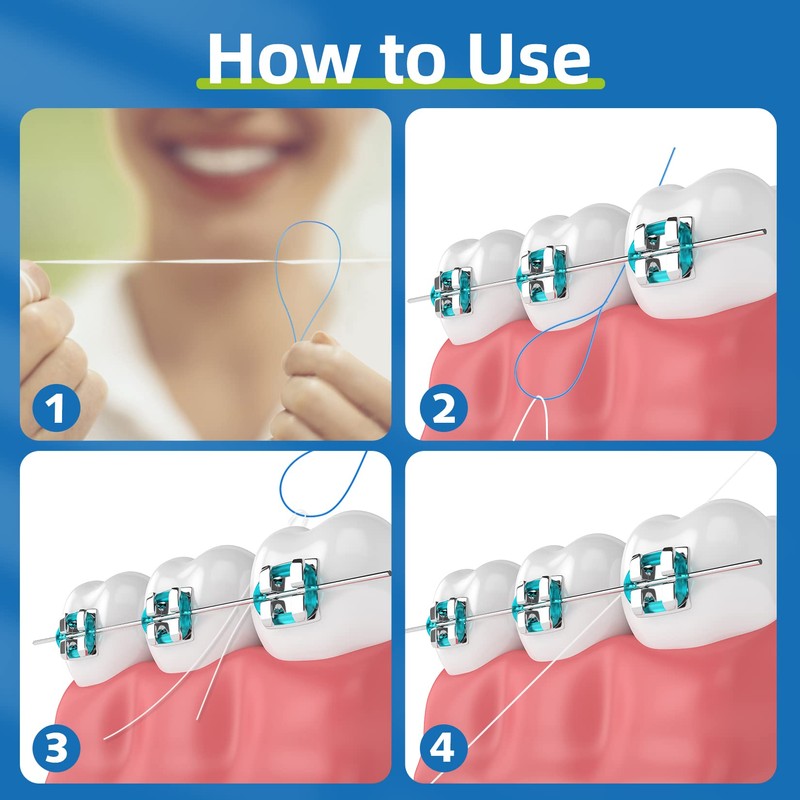 How to Use

1

2

3

4