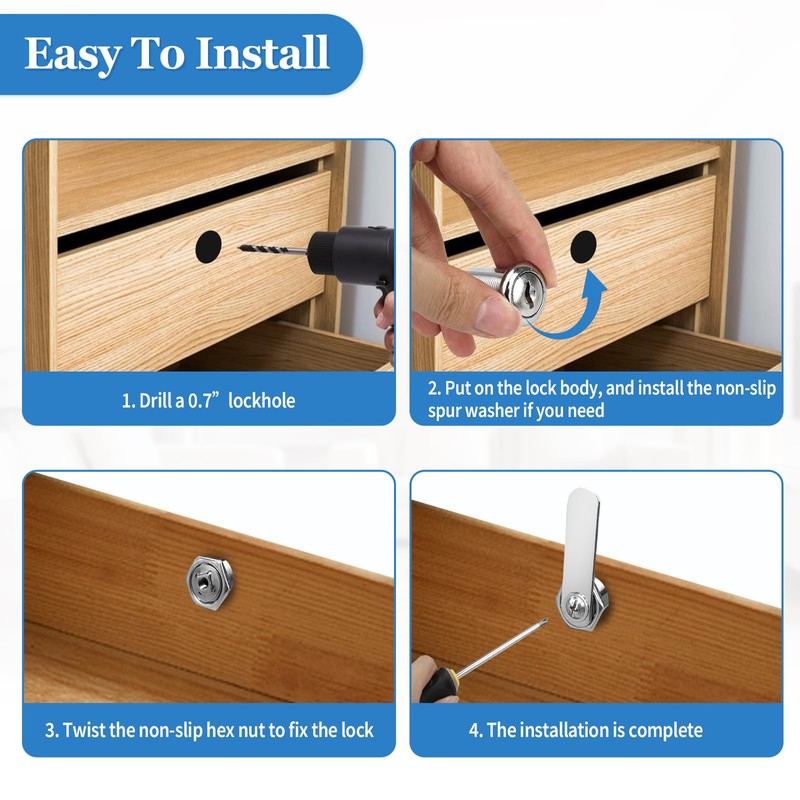 Easy To Install

1. Drill a 0.7” lockhole

2. Put on the lock body, and install the non-slip spur washer if you need

3. Twist the non-slip hex nut to fix the lock

4. The installation is complete