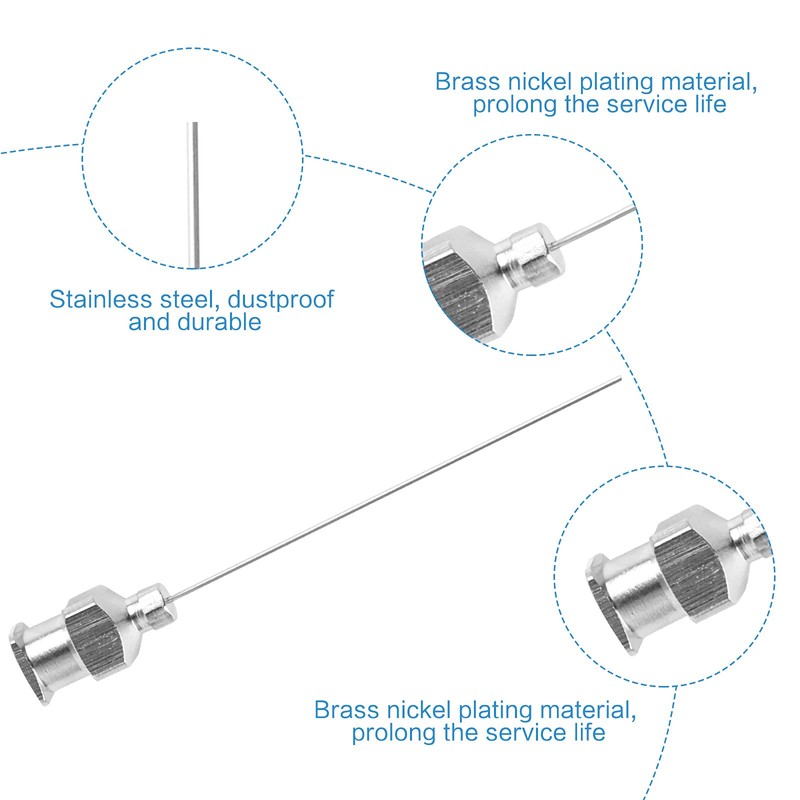 Brass nickel plating material, prolong the service life

Stainless steel, dustproof and durable

Brass nickel plating material, prolong the service life