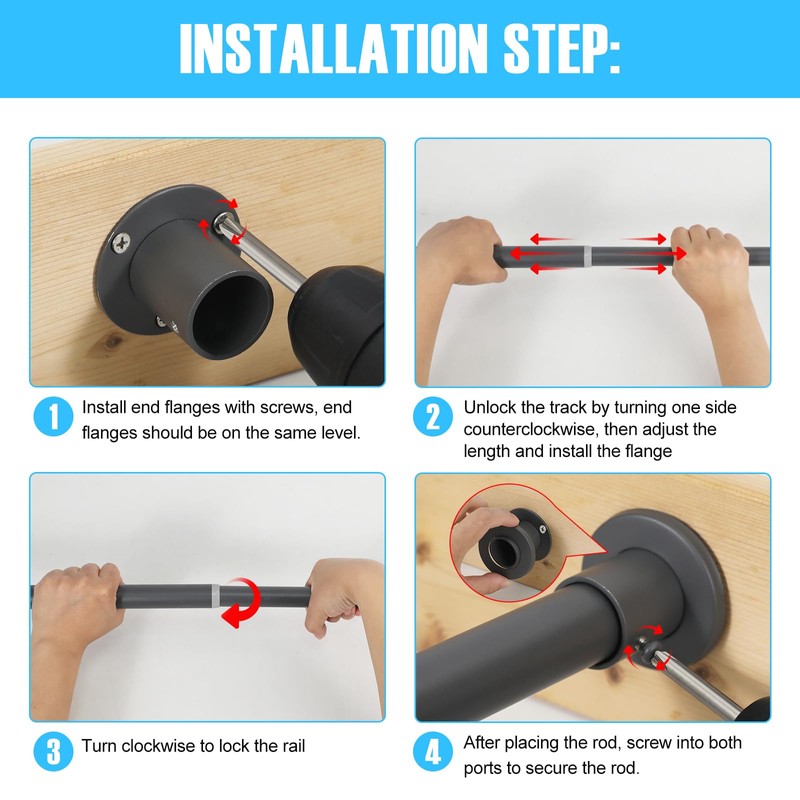 INSTALLATION STEP:

1 Install end flanges with screws, end flanges should be on the same level.

2 Unlock the track by turning one side counterclockwise, then adjust the length and install the flange

3 Turn clockwise to lock the rail

4 After placing the rod, screw into both ports to secure the rod.