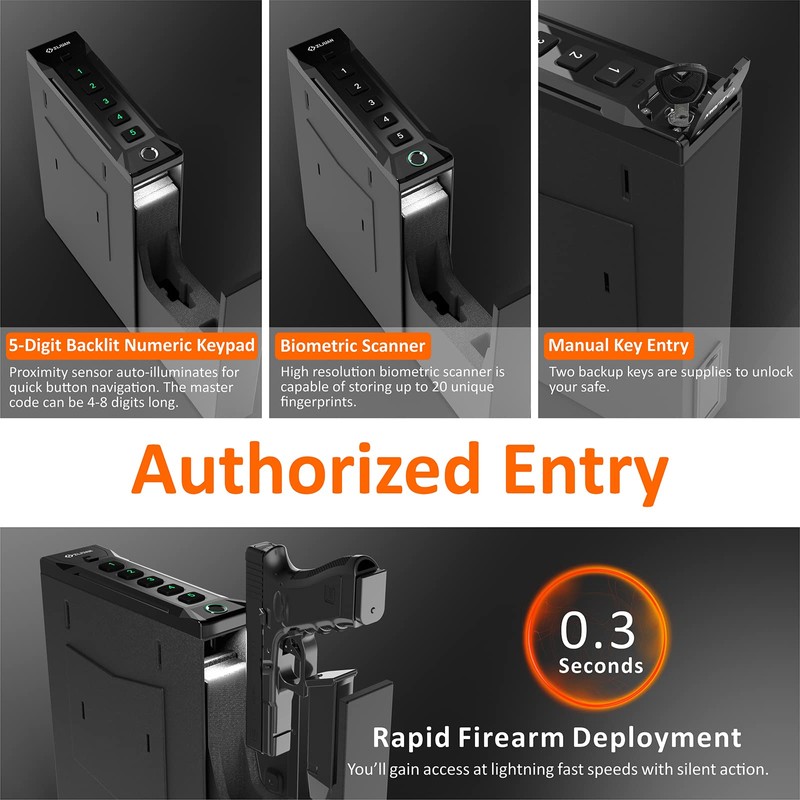 ZLJIAN
1
2
3
4
5

5-Digit Backlit Numeric Keypad
Proximity sensor auto-illuminates for quick button navigation. The master code can be 4-8 digits long.

ZLJIAN
1
2
3
4
5

Biometric Scanner
High resolution biometric scanner is capable of storing up to 20 unique fingerprints.

2
1

Manual Key Entry
Two backup keys are supplies to unlock your safe.

Authorized Entry

ZLJIAN
1
2
3
4
5

0.3
Seconds

Rapid Firearm Deployment
You'll gain access at lightning fast speeds with silent action.