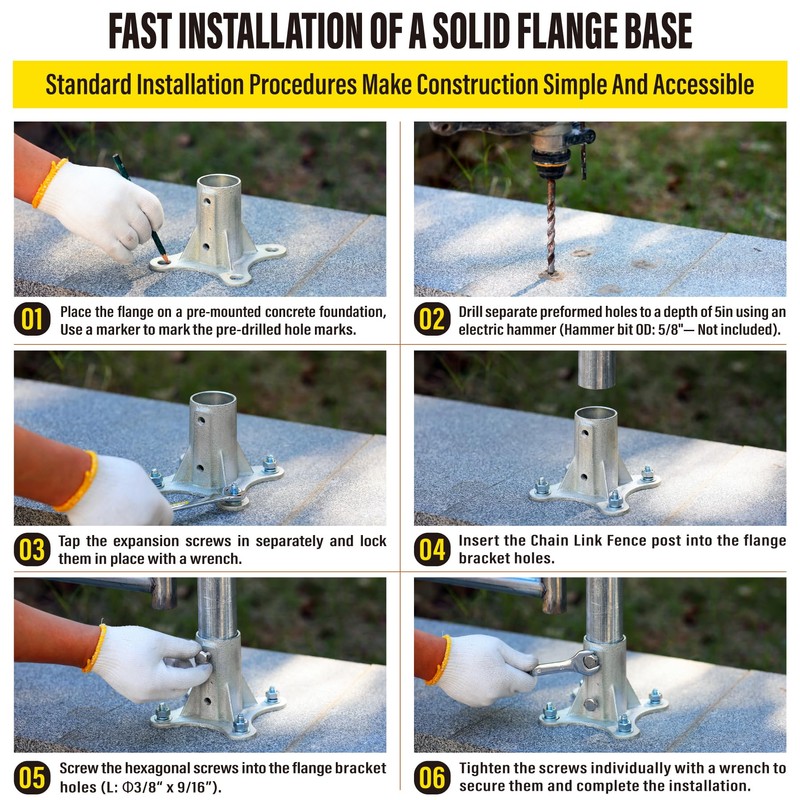 FAST INSTALLATION OF A SOLID FLANGE BASE

Standard Installation Procedures Make Construction Simple And Accessible

01 Place the flange on a pre-mounted concrete foundation, Use a marker to mark the pre-drilled hole marks.

02 Drill separate preformed holes to a depth of 5in using an electric hammer (Hammer bit OD: 5/8"— Not included).

03 Tap the expansion screws in separately and lock them in place with a wrench.

04 Insert the Chain Link Fence post into the flange bracket holes.

05 Screw the hexagonal screws into the flange bracket holes (L: Φ3/8" x 9/16").

06 Tighten the screws individually with a wrench to secure them and complete the installation.