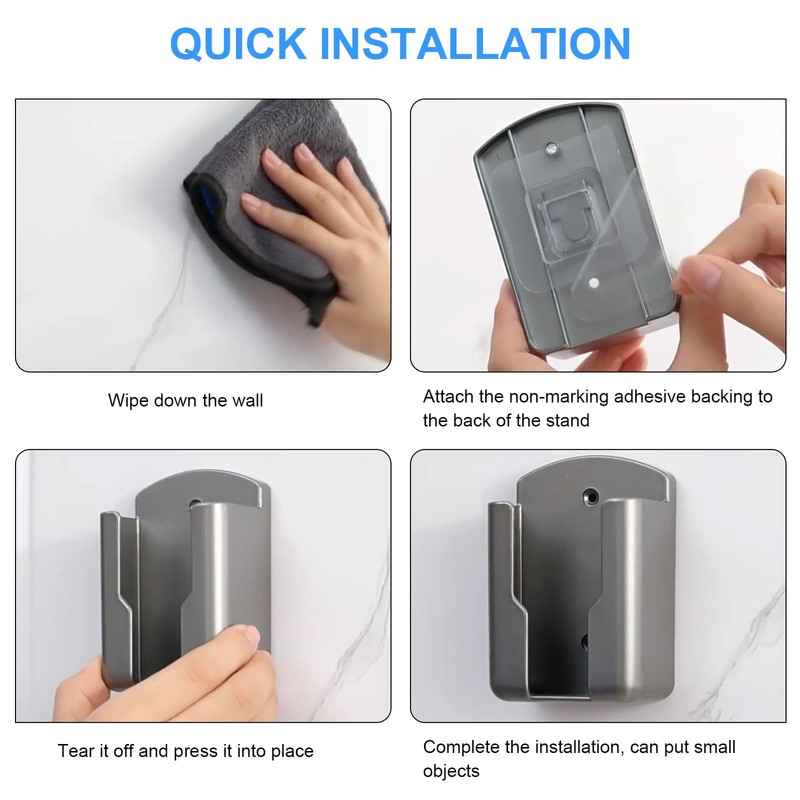 QUICK INSTALLATION

Wipe down the wall

Attach the non-marking adhesive backing to the back of the stand

Tear it off and press it into place

Complete the installation, can put small objects