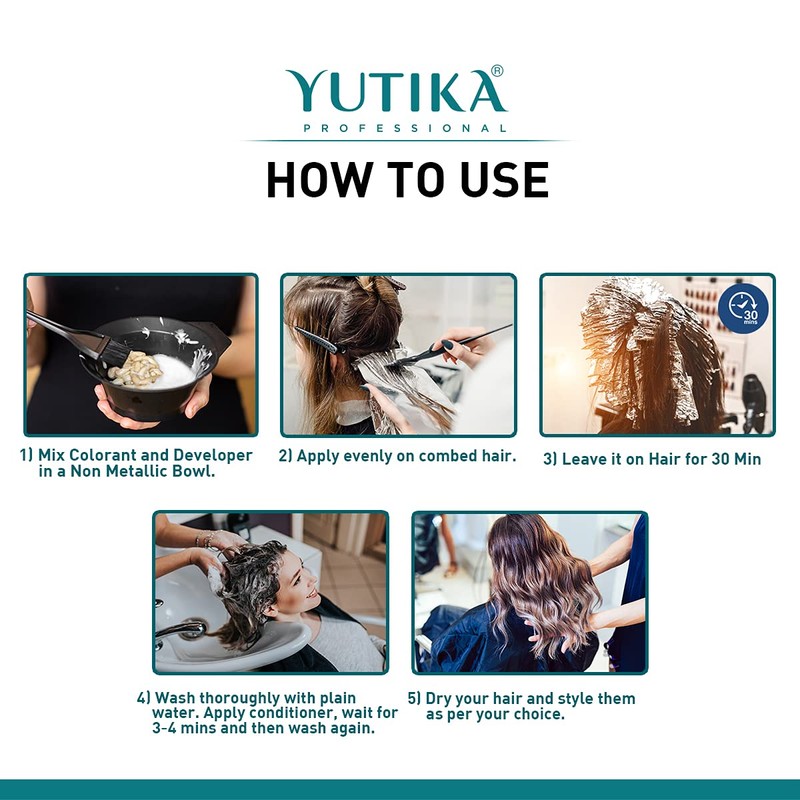 YUTIKA®
PROFESSIONAL

HOW TO USE

30 mins

1) Mix Colorant and Developer in a Non Metallic Bowl.

2) Apply evenly on combed hair.

3) Leave it on Hair for 30 Min

4) Wash thoroughly with plain water. Apply conditioner, wait for 3-4 mins and then wash again.

5) Dry your hair and style them as per your choice.