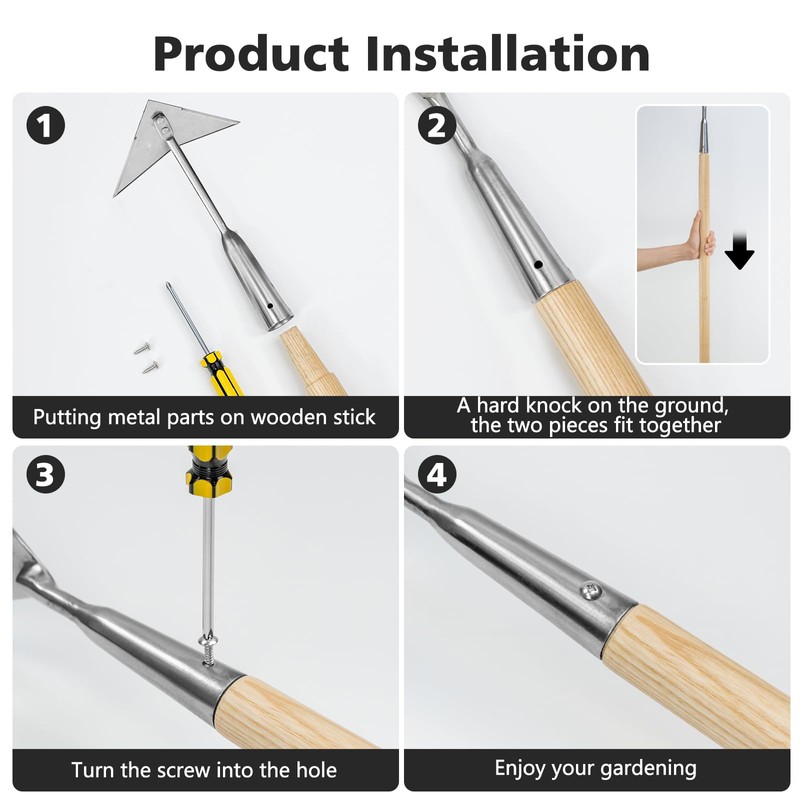 Product Installation

1

Putting metal parts on wooden stick

2

A hard knock on the ground, the two pieces fit together

3

Turn the screw into the hole

4

Enjoy your gardening