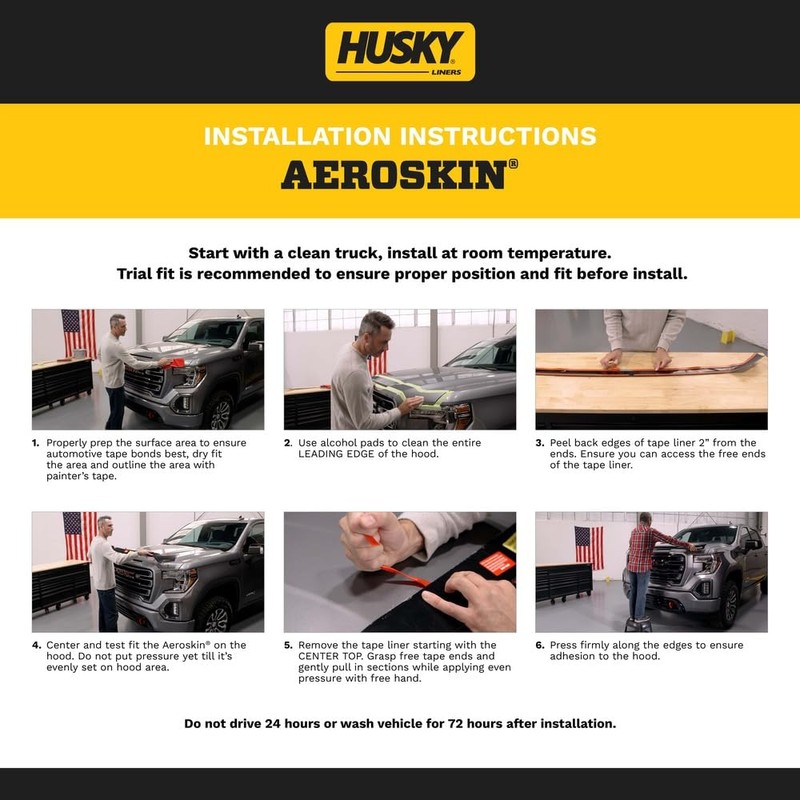 HUSKY LINERS

INSTALLATION INSTRUCTIONS
AEROSKIN®

Start with a clean truck, install at room temperature.
Trial fit is recommended to ensure proper position and fit before install.

1. Properly prep the surface area to ensure automotive tape bonds best, dry fit the area and outline the area with painter's tape.

2. Use alcohol pads to clean the entire LEADING EDGE of the hood.

3. Peel back edges of tape liner 2" from the ends. Ensure you can access the free ends of the tape liner.

4. Center and test fit the Aeroskin® on the hood. Do not put pressure yet till it's evenly set on hood area.

5. Remove the tape liner starting with the CENTER TOP. Grasp free tape ends and gently pull in sections while applying even pressure with free hand.

6. Press firmly along the edges to ensure adhesion to the hood.

Do not drive 24 hours or wash vehicle for 72 hours after installation.