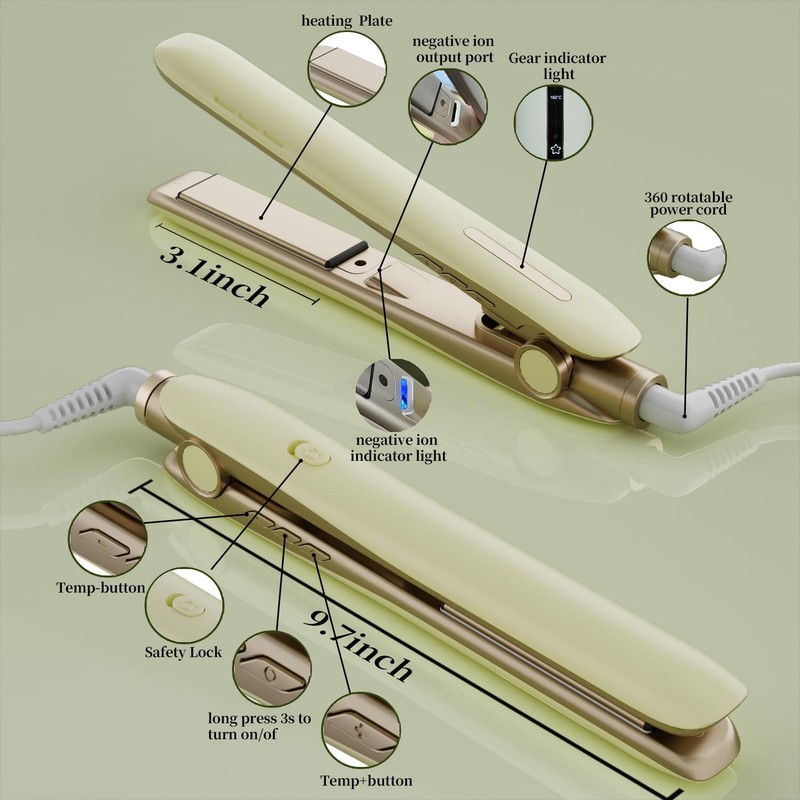 heating Plate

negative ion output port

Gear indicator light

160°C

360 rotatable power cord

3.1inch

negative ion indicator light

Temp-button

Safety Lock

9.7inch

long press 3s to turn on/of

Temp+button