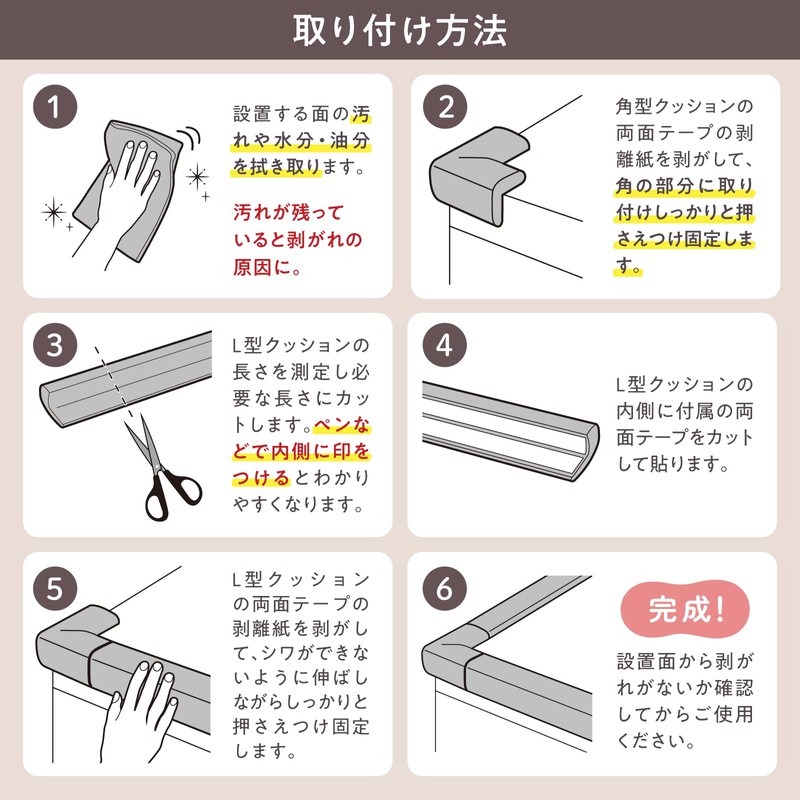 取り付け方法

1

設置する面の汚れや水分・油分を拭き取ります。

汚れが残っていると剥がれの原因に。

2

角型クッションの両面テープの剥離紙を剥がして、角の部分に取り付けしっかりと押さえつけ固定します。

3

L型クッションの長さを測定し必要な長さにカットします。ペンなどで内側に印をつけるとわかりやすくなります。

4

L型クッションの内側に付属の両面テープをカットして貼ります。

5

L型クッションの両面テープの剥離紙を剥がして、シワができないように伸ばしながらしっかりと押さえつけ固定します。

6

完成!

設置面から剥がれがないか確認してからご使用ください。