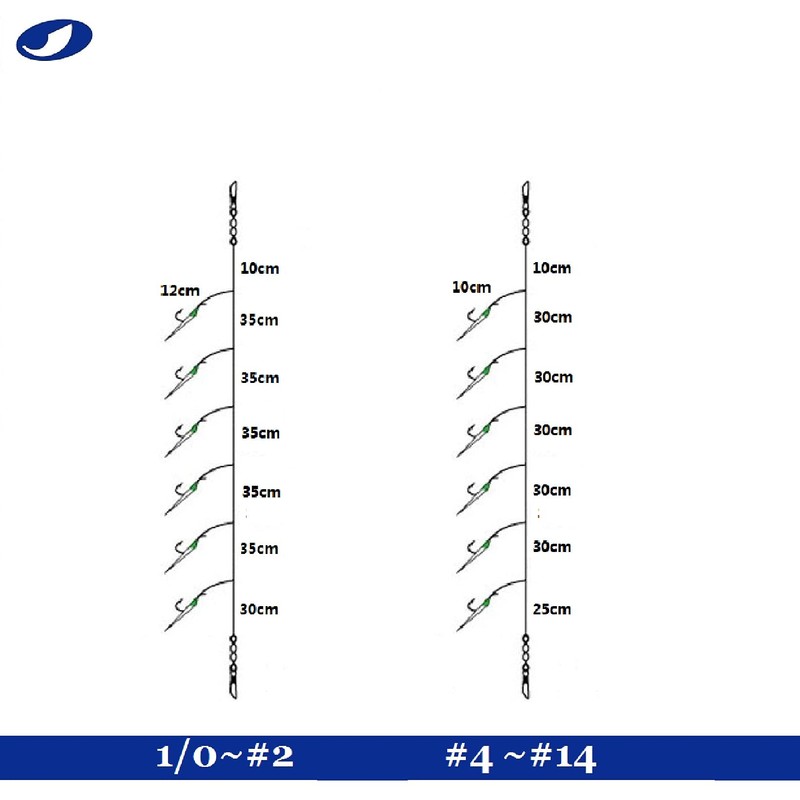 10cm
12cm
35cm
35cm
35cm
35cm
35cm
30cm

10cm
10cm
30cm
30cm
30cm
30cm
30cm
25cm

1/0~#2

#4 ~#14