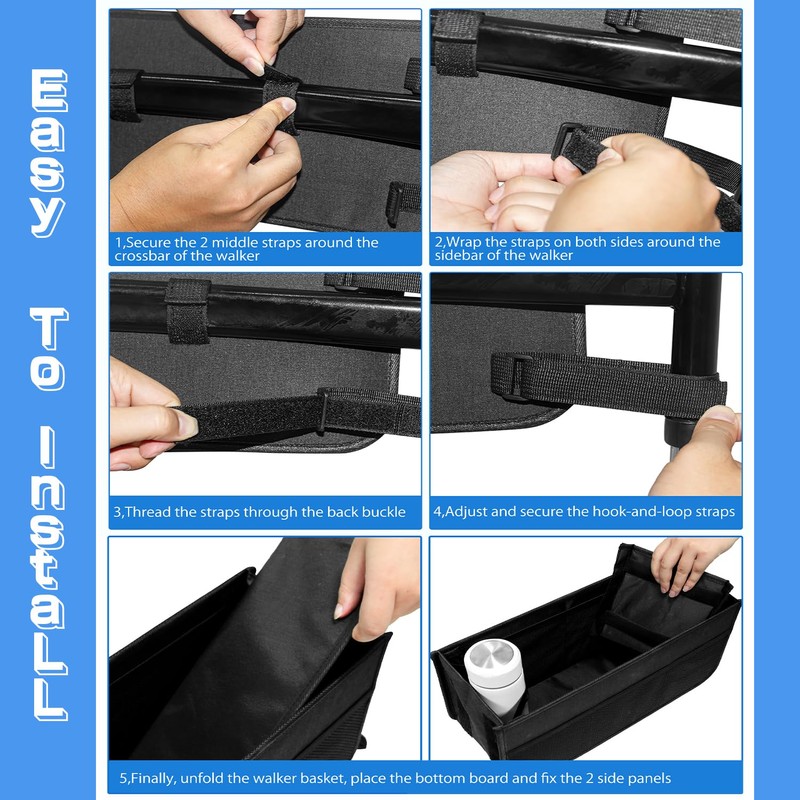 Easy To Install

1,Secure the 2 middle straps around the crossbar of the walker

2,Wrap the straps on both sides around the sidebar of the walker

3,Thread the straps through the back buckle

4,Adjust and secure the hook-and-loop straps

5,Finally, unfold the walker basket, place the bottom board and fix the 2 side panels