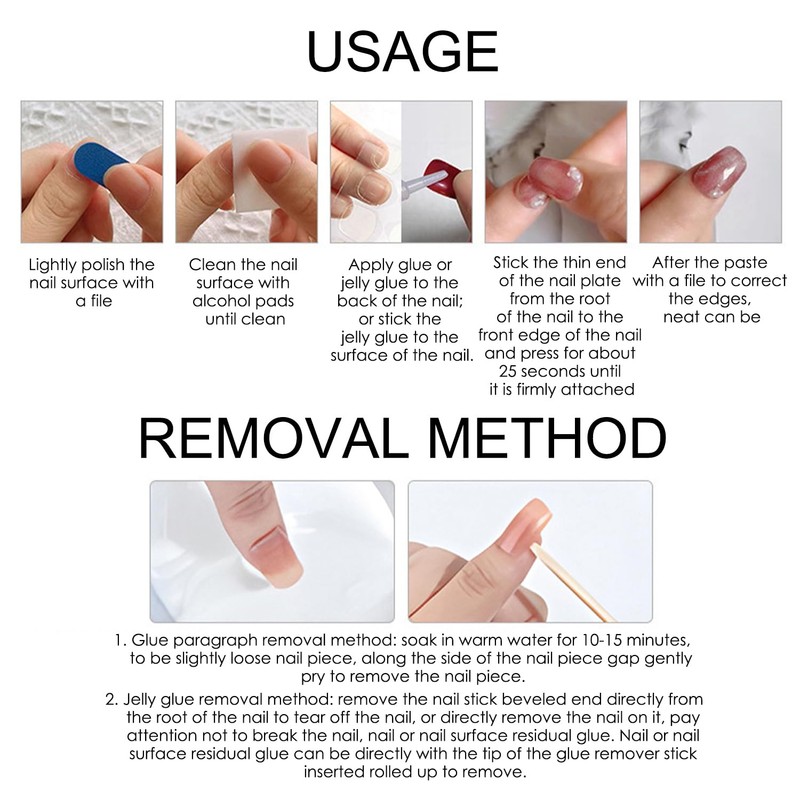 USAGE

Lightly polish the nail surface with a file

Clean the nail surface with alcohol pads until clean

Apply glue or jelly glue to the back of the nail; or stick the jelly glue to the surface of the nail.

Stick the thin end of the nail plate from the root of the nail to the front edge of the nail and press for about 25 seconds until it is firmly attached

After the paste with a file to correct the edges, neat can be

REMOVAL METHOD

1. Glue paragraph removal method: soak in warm water for 10-15 minutes, to be slightly loose nail piece, along the side of the nail piece gap gently pry to remove the nail piece.

2. Jelly glue removal method: remove the nail stick beveled end directly from the root of the nail to tear off the nail, or directly remove the nail on it, pay attention not to break the nail, nail or nail surface residual glue. Nail or nail surface residual glue can be directly with the tip of the glue remover stick inserted rolled up to remove.