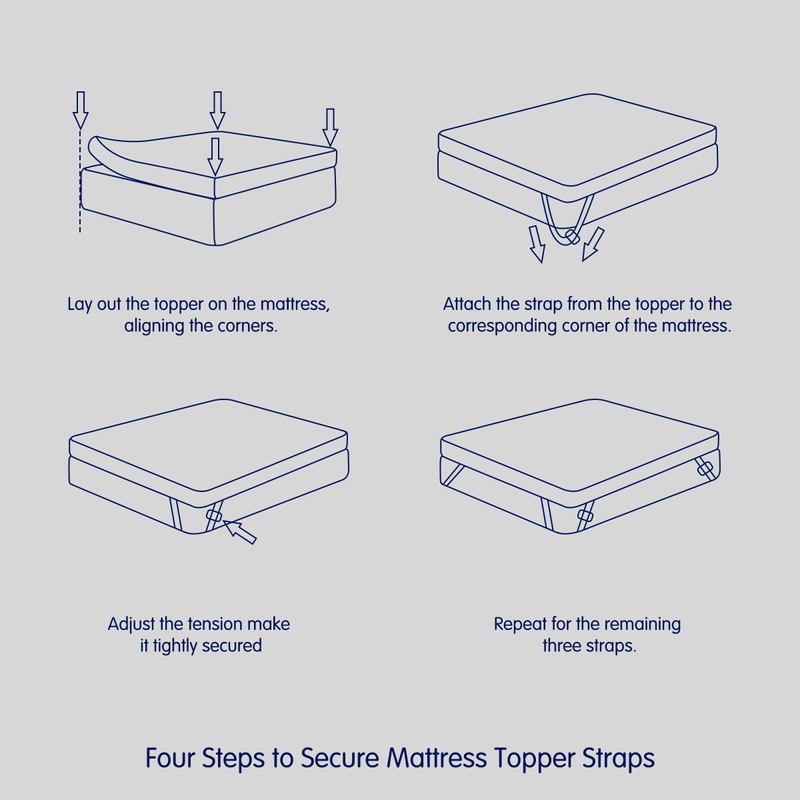 Lay out the topper on the mattress, aligning the corners.

Attach the strap from the topper to the corresponding corner of the mattress.

Adjust the tension make it tightly secured

Repeat for the remaining three straps.

Four Steps to Secure Mattress Topper Straps