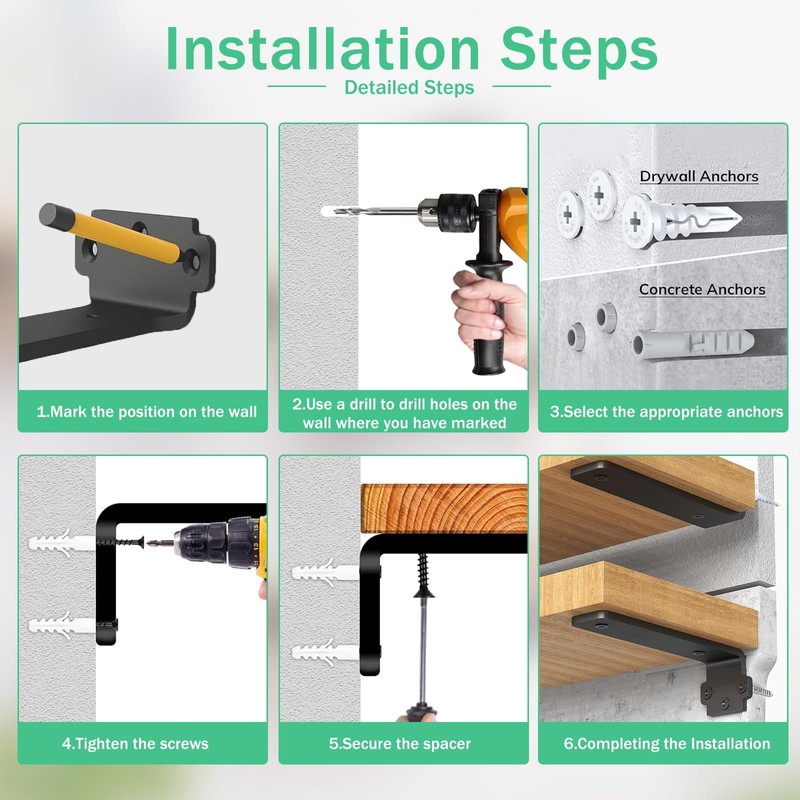 Installation Steps

Detailed Steps

1.Mark the position on the wall

2.Use a drill to drill holes on the wall where you have marked

Drywall Anchors

Concrete Anchors

3.Select the appropriate anchors

4.Tighten the screws

5.Secure the spacer

6.Completing the Installation