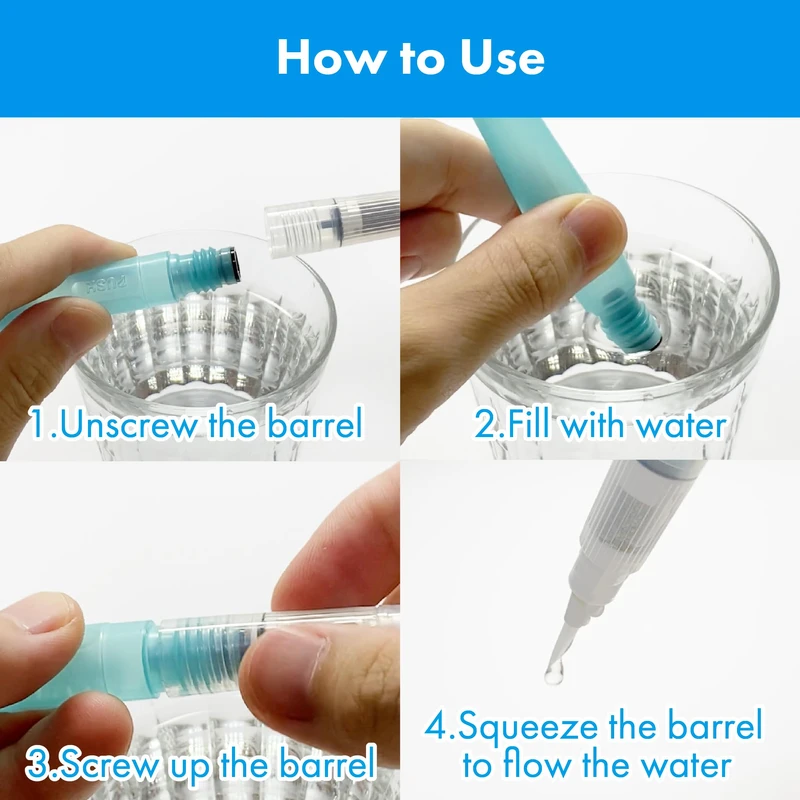 How to Use

PUSH

1.Unscrew the barrel

2.Fill with water

3.Screw up the barrel

4.Squeeze the barrel to flow the water