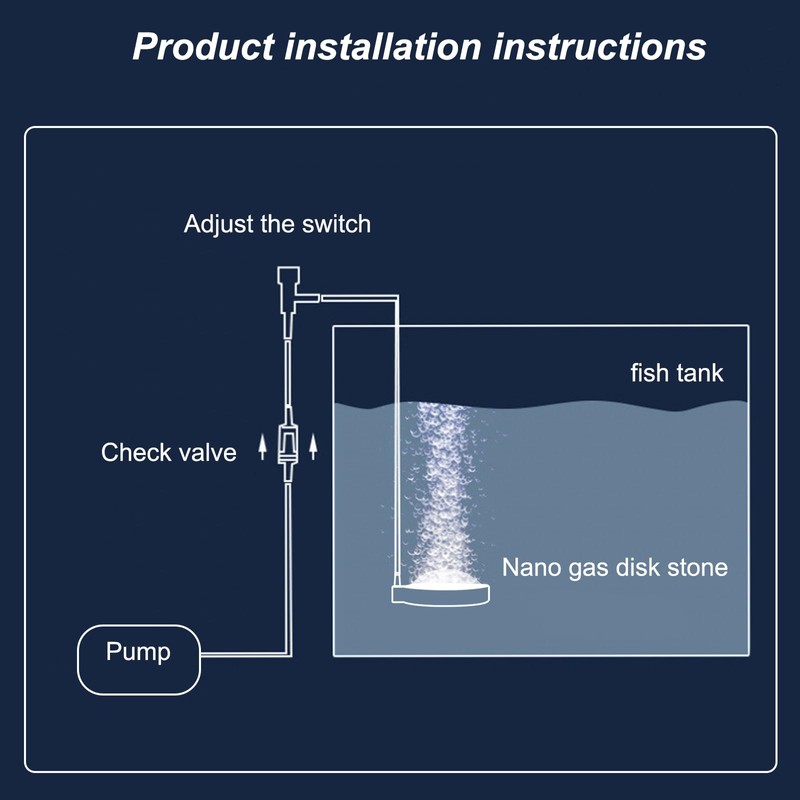 Product installation instructions

Adjust the switch

fish tank

Check valve

Nano gas disk stone

Pump