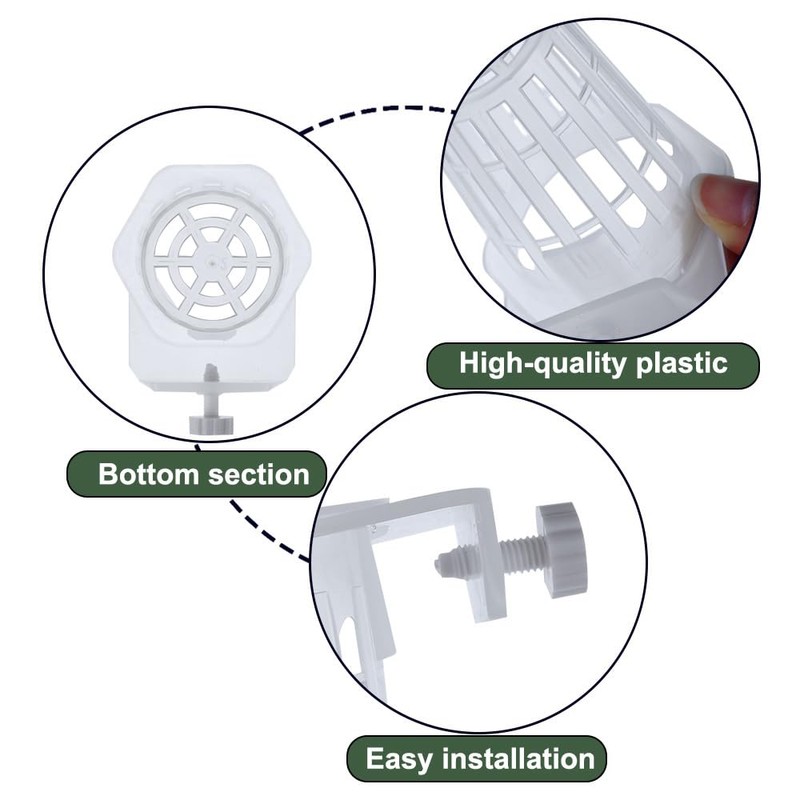 High-quality plastic

Bottom section

Easy installation