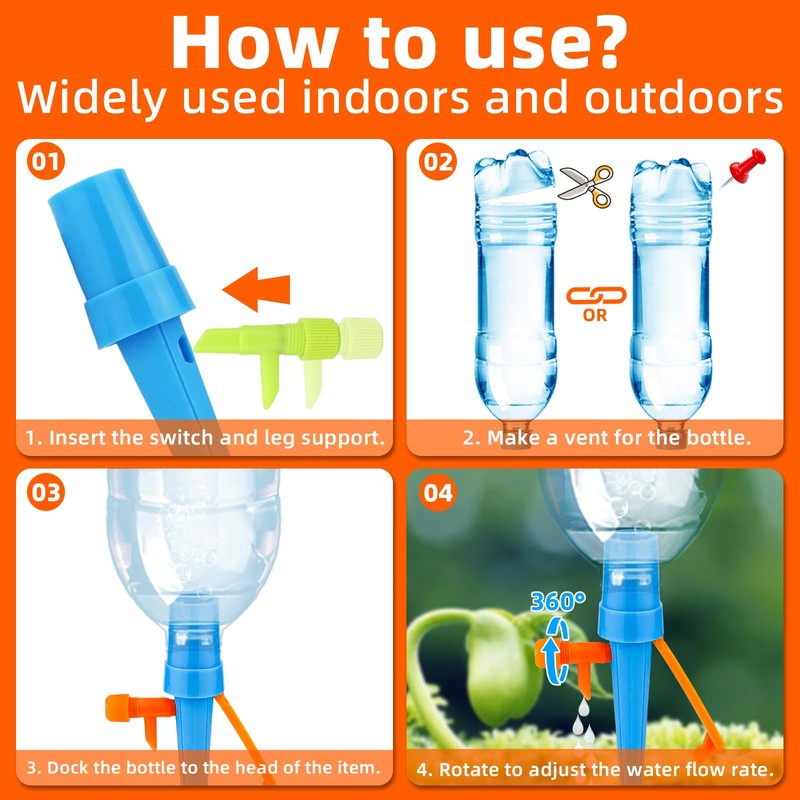 How to use?
Widely used indoors and outdoors

01
1. Insert the switch and leg support.

02
OR
2. Make a vent for the bottle.

03
3. Dock the bottle to the head of the item.

04
360°
4. Rotate to adjust the water flow rate.