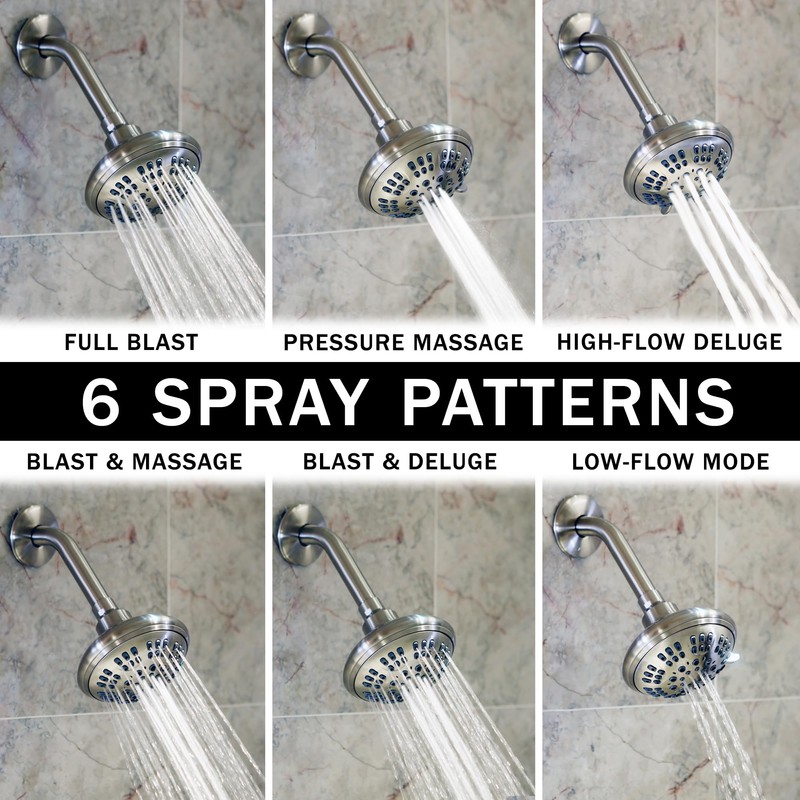 FULL BLAST

PRESSURE MASSAGE

HIGH-FLOW DELUGE

6 SPRAY PATTERNS

BLAST & MASSAGE

BLAST & DELUGE

LOW-FLOW MODE